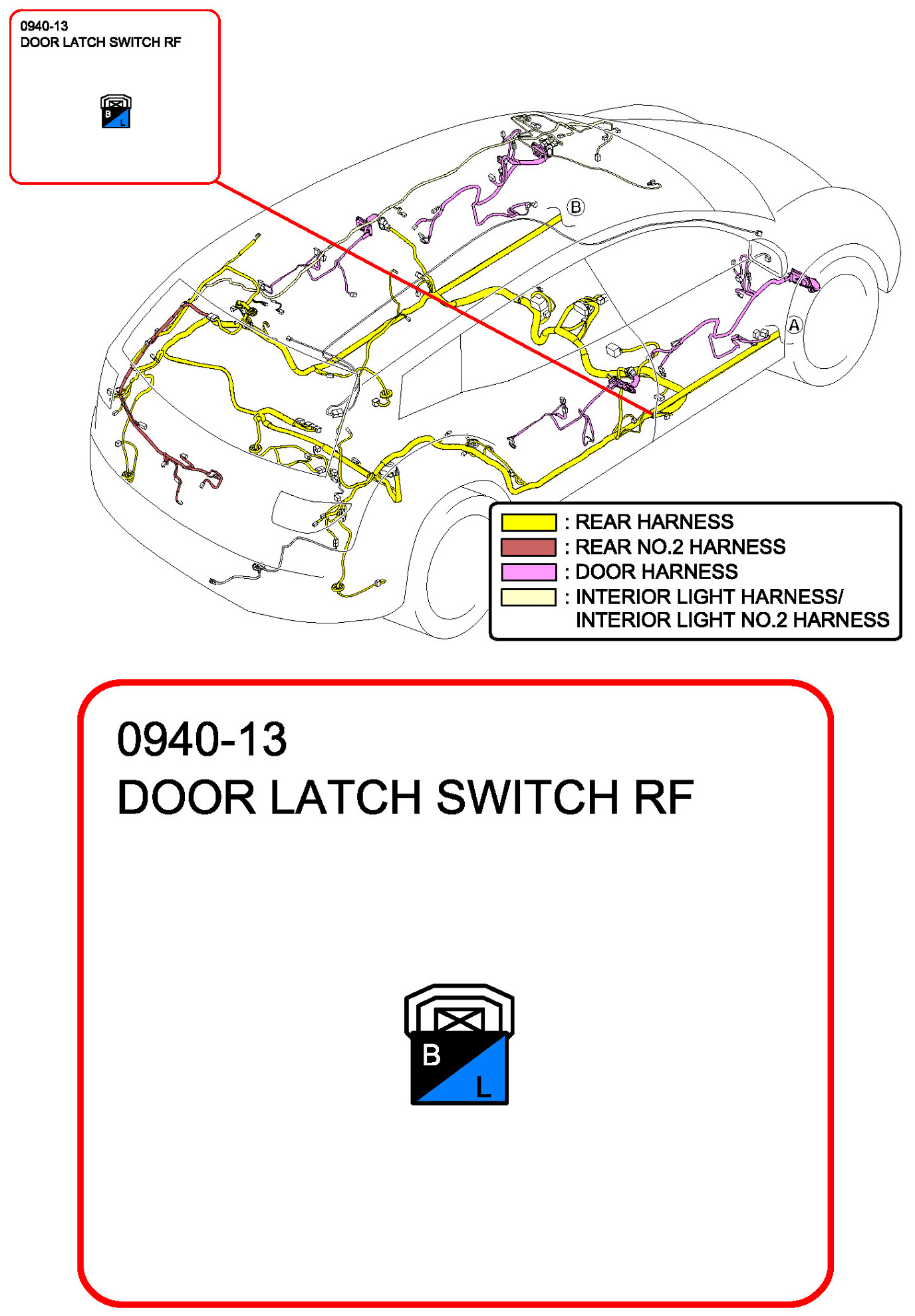 0940-13
DOOR LATCH SWITCH RF

B
L

B

A

: REAR HARNESS
: REAR NO.2 HARNESS
: DOOR HARNESS
: INTERIOR LIGHT HARNESS/ INTERIOR LIGHT NO.2 HARNESS

0940-13
DOOR LATCH SWITCH RF

B
L