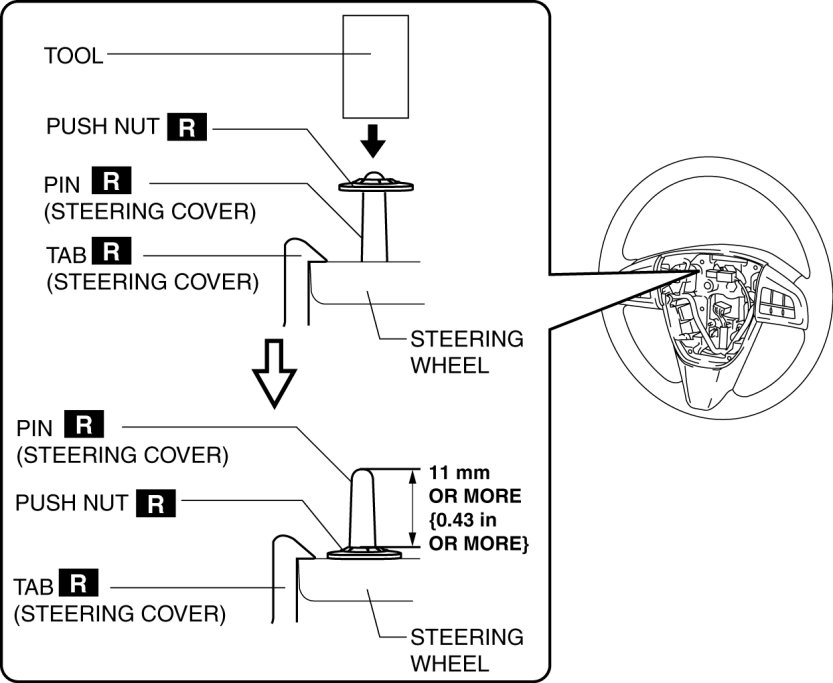 TOOL

PUSH NUT R

PIN R
(STEERING COVER)

TAB R
(STEERING COVER)

STEERING WHEEL

PIN R
(STEERING COVER)

PUSH NUT R

11 mm OR MORE {0.43 in OR MORE}

TAB R
(STEERING COVER)

STEERING WHEEL