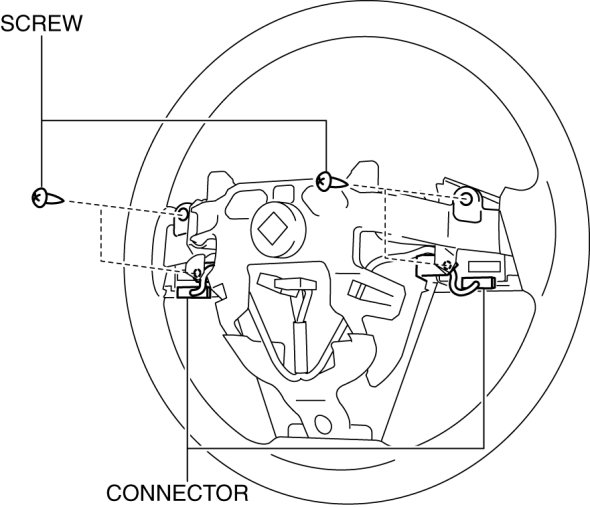 SCREW

CONNECTOR