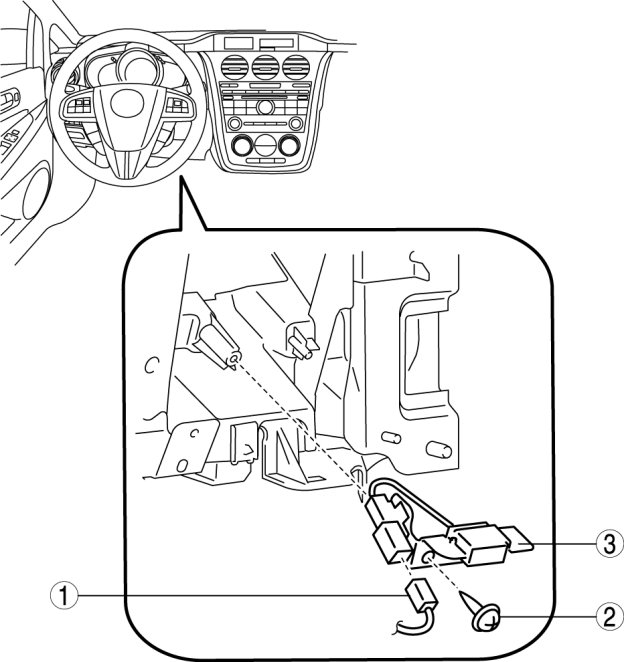 3
1
2