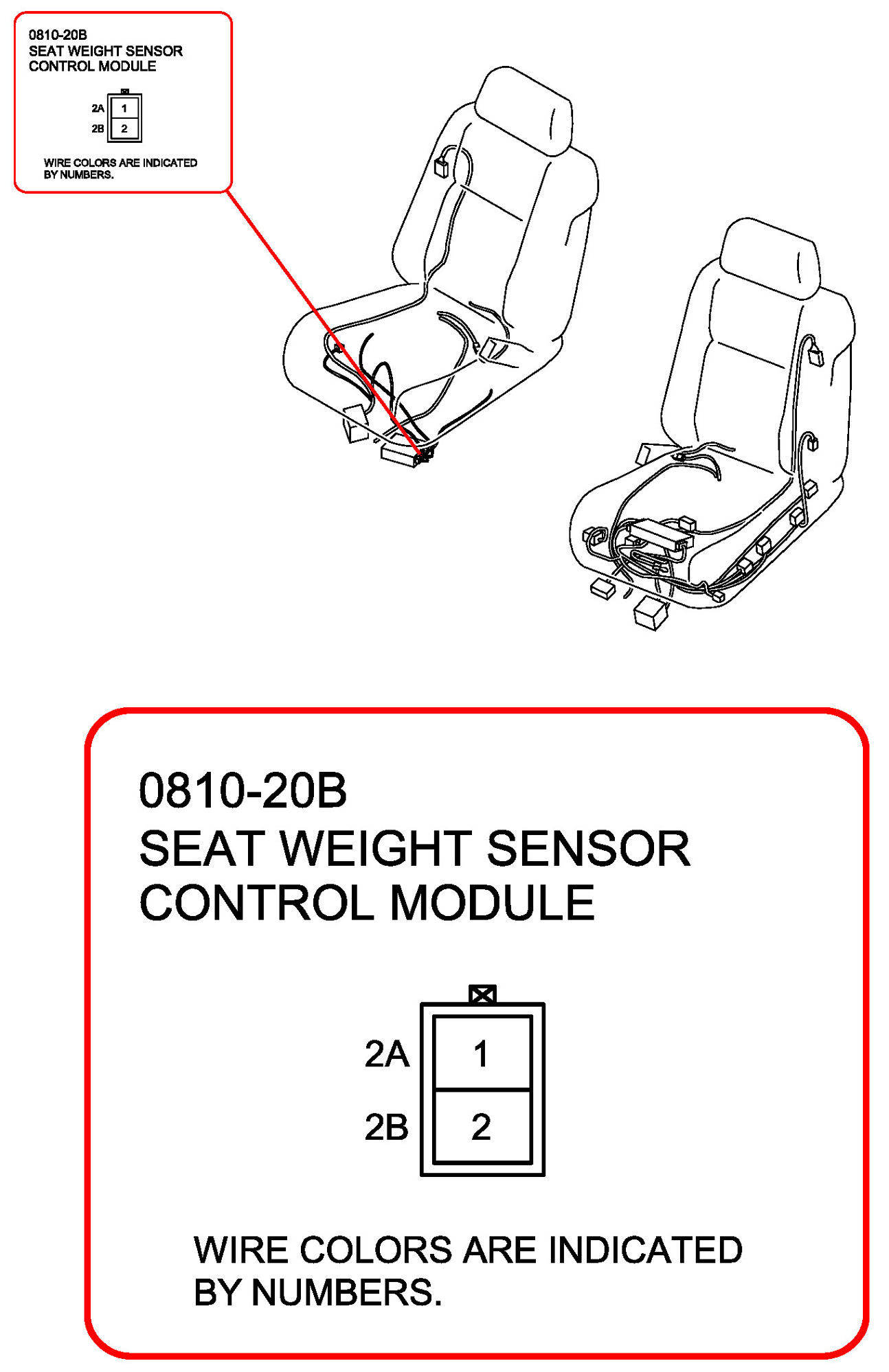 0810-20B
SEAT WEIGHT SENSOR CONTROL MODULE

2A 1
2B 2

WIRE COLORS ARE INDICATED BY NUMBERS.

0810-20B
SEAT WEIGHT SENSOR CONTROL MODULE

2A 1
2B 2

WIRE COLORS ARE INDICATED BY NUMBERS.