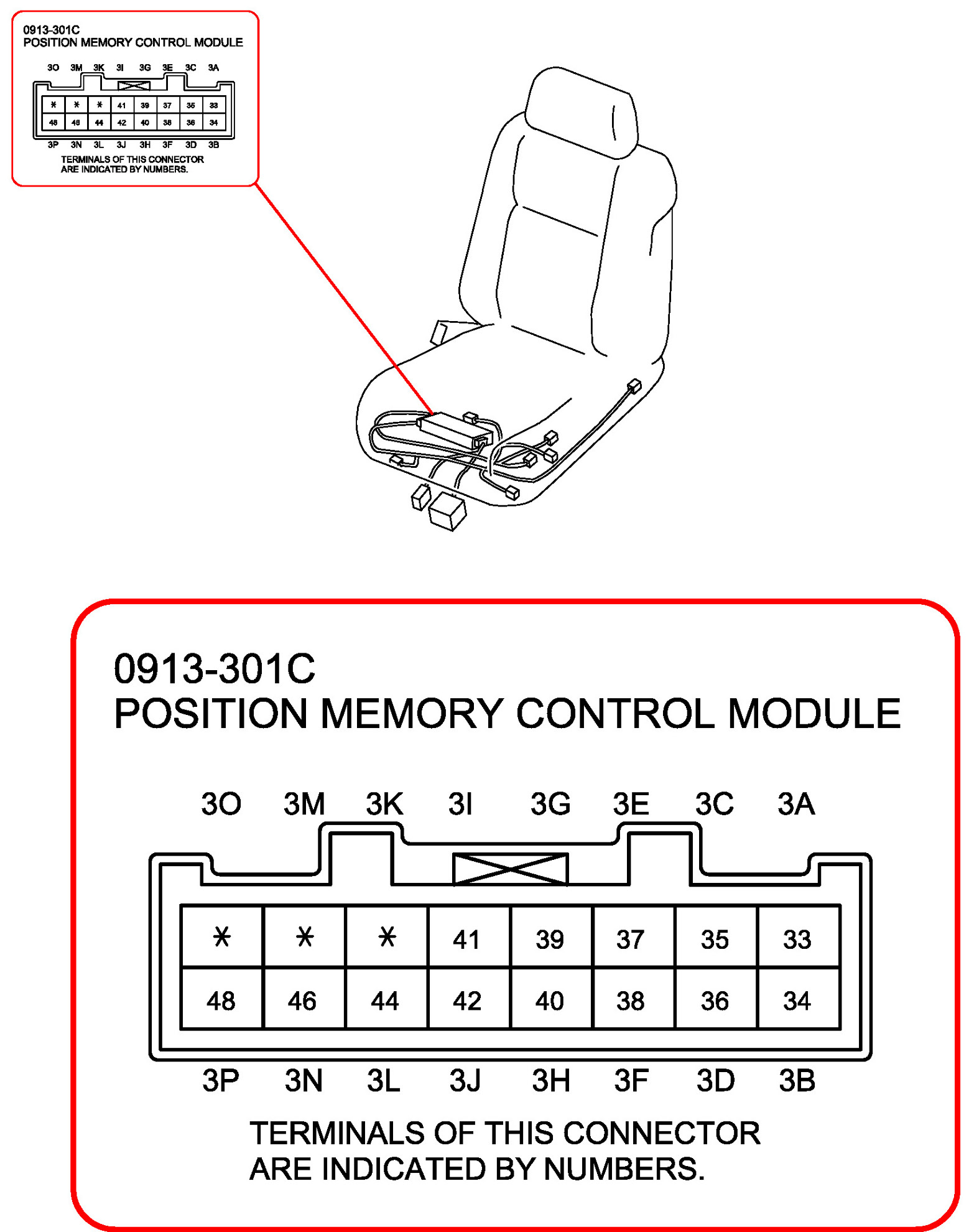 0913-301C
POSITION MEMORY CONTROL MODULE

3O 3M 3K 3I 3G 3E 3C 3A

| * | * | * | 41 | 39 | 37 | 35 | 33 |
|---|---|---|---|---|---|---|---|
| 48 | 46 | 44 | 42 | 40 | 38 | 36 | 34 |

3P 3N 3L 3J 3H 3F 3D 3B

TERMINALS OF THIS CONNECTOR ARE INDICATED BY NUMBERS.

0913-301C
POSITION MEMORY CONTROL MODULE

3O 3M 3K 3I 3G 3E 3C 3A

| * | * | * | 41 | 39 | 37 | 35 | 33 |
|---|---|---|---|---|---|---|---|
| 48 | 46 | 44 | 42 | 40 | 38 | 36 | 34 |

3P 3N 3L 3J 3H 3F 3D 3B

TERMINALS OF THIS CONNECTOR ARE INDICATED BY NUMBERS.