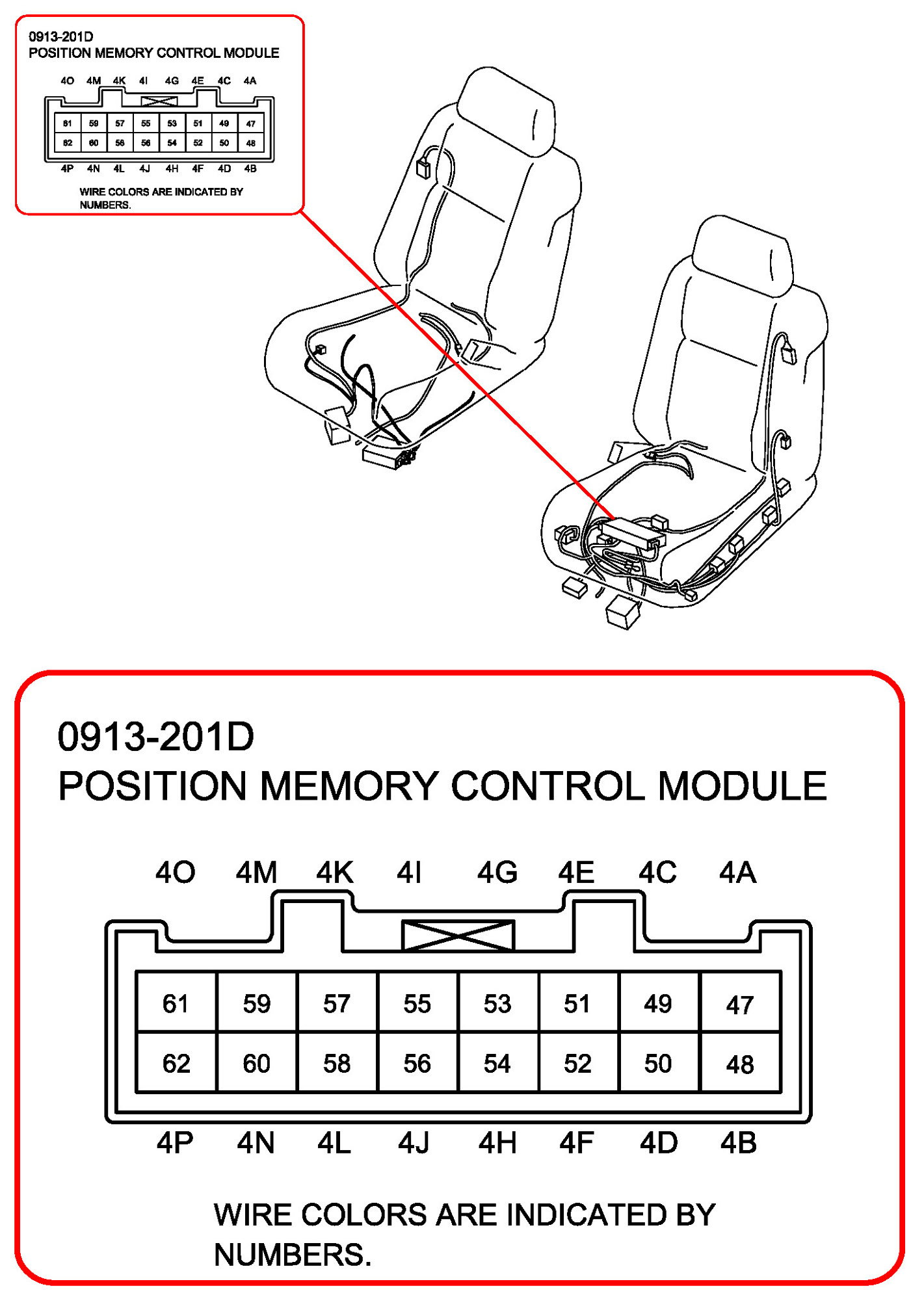 0913-201D
POSITION MEMORY CONTROL MODULE

4O 4M 4K 4I 4G 4E 4C 4A

| 61 | 59 | 57 | 55 | 53 | 51 | 49 | 47 |
|---|---|---|---|---|---|---|---|
| 62 | 60 | 58 | 56 | 54 | 52 | 50 | 48 |

4P 4N 4L 4J 4H 4F 4D 4B

WIRE COLORS ARE INDICATED BY NUMBERS.

0913-201D
POSITION MEMORY CONTROL MODULE

4O 4M 4K 4I 4G 4E 4C 4A

| 61 | 59 | 57 | 55 | 53 | 51 | 49 | 47 |
|---|---|---|---|---|---|---|---|
| 62 | 60 | 58 | 56 | 54 | 52 | 50 | 48 |

4P 4N 4L 4J 4H 4F 4D 4B

WIRE COLORS ARE INDICATED BY NUMBERS.