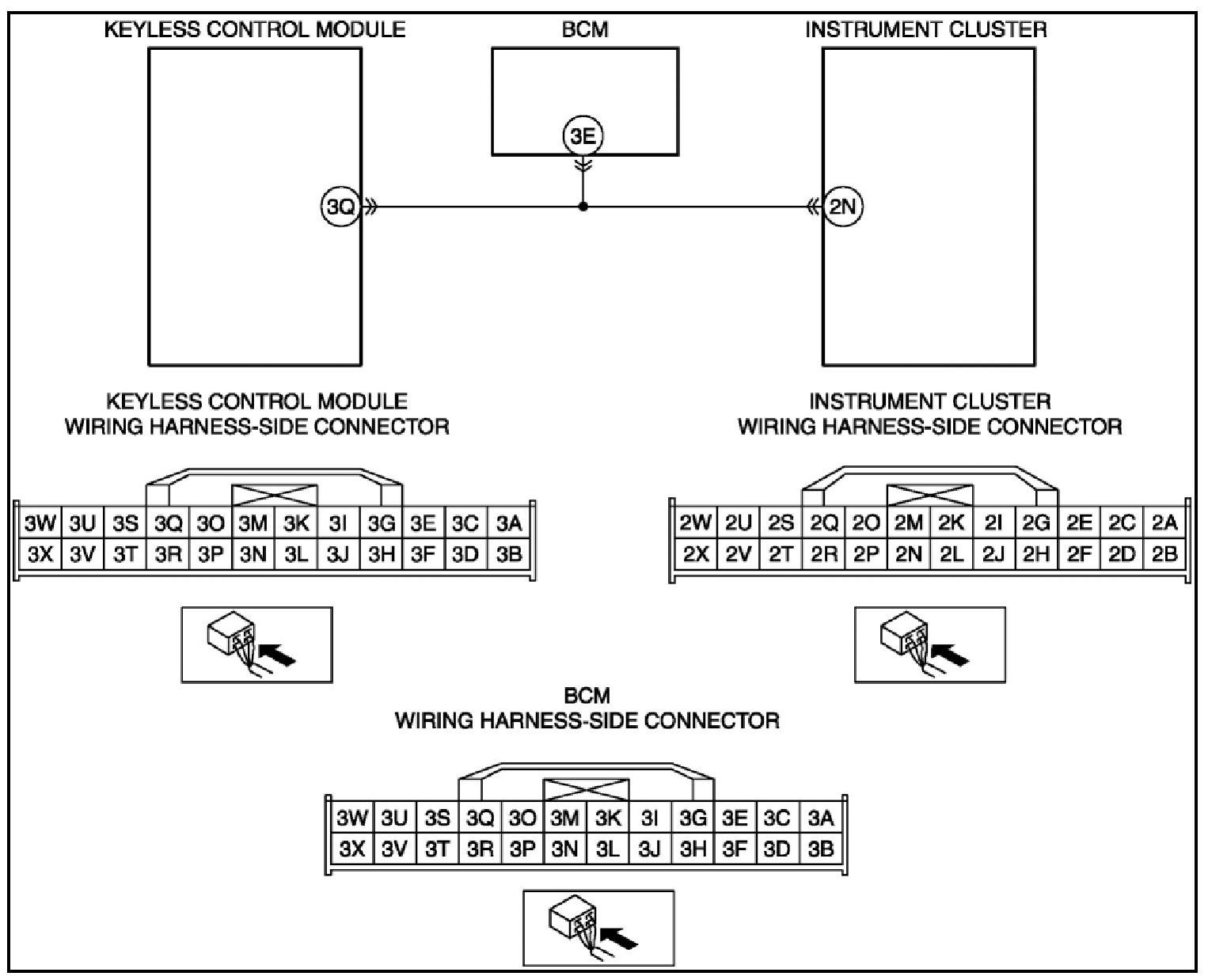 KEYLESS CONTROL MODULE

BCM

INSTRUMENT CLUSTER

3E

3Q

2N

KEYLESS CONTROL MODULE
WIRING HARNESS-SIDE CONNECTOR

| 3W | 3U | 3S | 3Q | 3O | 3M | 3K | 3I | 3G | 3E | 3C | 3A |
|---|---|---|---|---|---|---|---|---|---|---|---|
| 3X | 3V | 3T | 3R | 3P | 3N | 3L | 3J | 3H | 3F | 3D | 3B |

INSTRUMENT CLUSTER
WIRING HARNESS-SIDE CONNECTOR

| 2W | 2U | 2S | 2Q | 2O | 2M | 2K | 2I | 2G | 2E | 2C | 2A |
|---|---|---|---|---|---|---|---|---|---|---|---|
| 2X | 2V | 2T | 2R | 2P | 2N | 2L | 2J | 2H | 2F | 2D | 2B |

BCM
WIRING HARNESS-SIDE CONNECTOR

| 3W | 3U | 3S | 3Q | 3O | 3M | 3K | 3I | 3G | 3E | 3C | 3A |
|---|---|---|---|---|---|---|---|---|---|---|---|
| 3X | 3V | 3T | 3R | 3P | 3N | 3L | 3J | 3H | 3F | 3D | 3B |