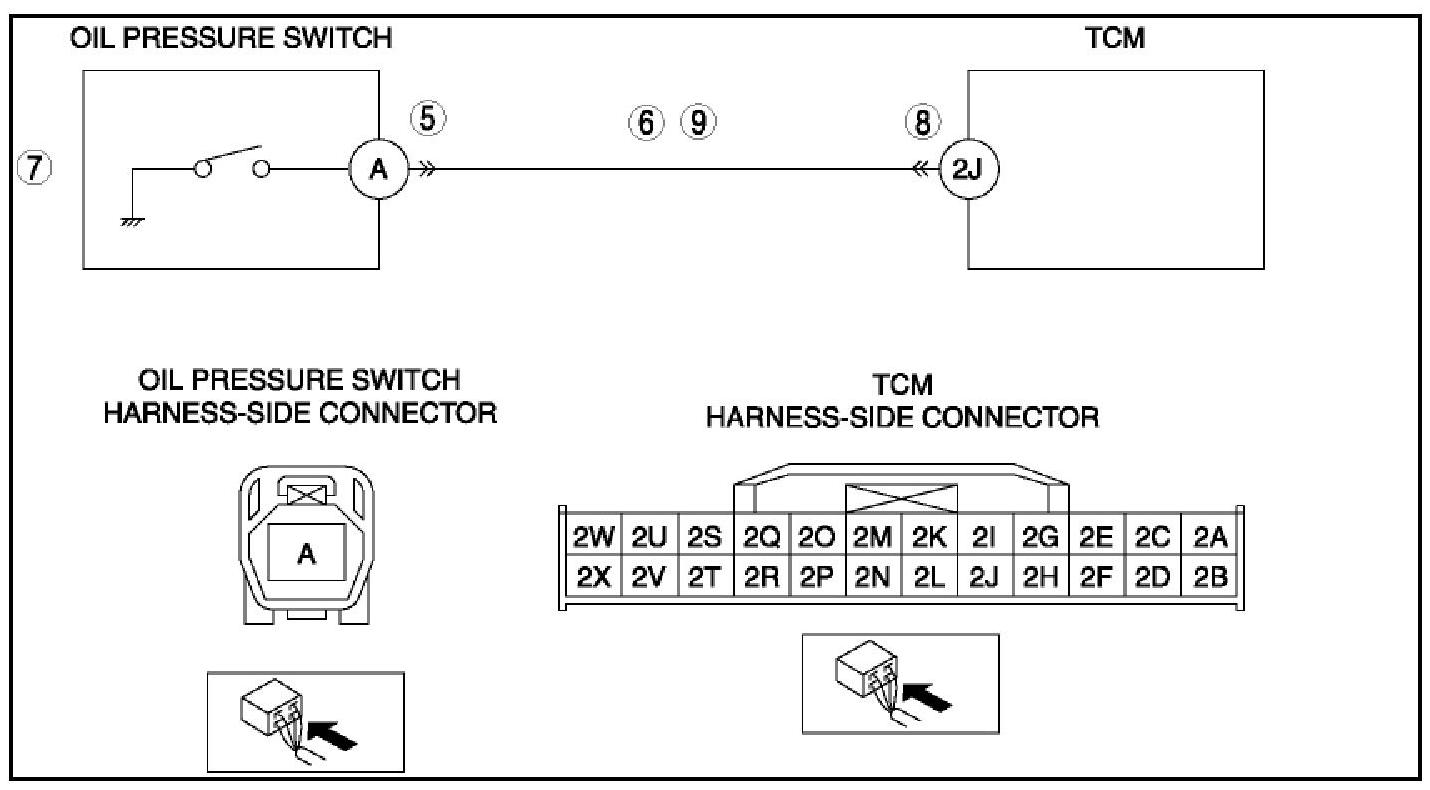 OIL PRESSURE SWITCH

TCM

⑦

A

⑤

⑥ ⑨

⑧

2J

OIL PRESSURE SWITCH
HARNESS-SIDE CONNECTOR

A

TCM
HARNESS-SIDE CONNECTOR

| 2W | 2U | 2S | 2Q | 2O | 2M | 2K | 2I | 2G | 2E | 2C | 2A |
|---|---|---|---|---|---|---|---|---|---|---|---|
| 2X | 2V | 2T | 2R | 2P | 2N | 2L | 2J | 2H | 2F | 2D | 2B |