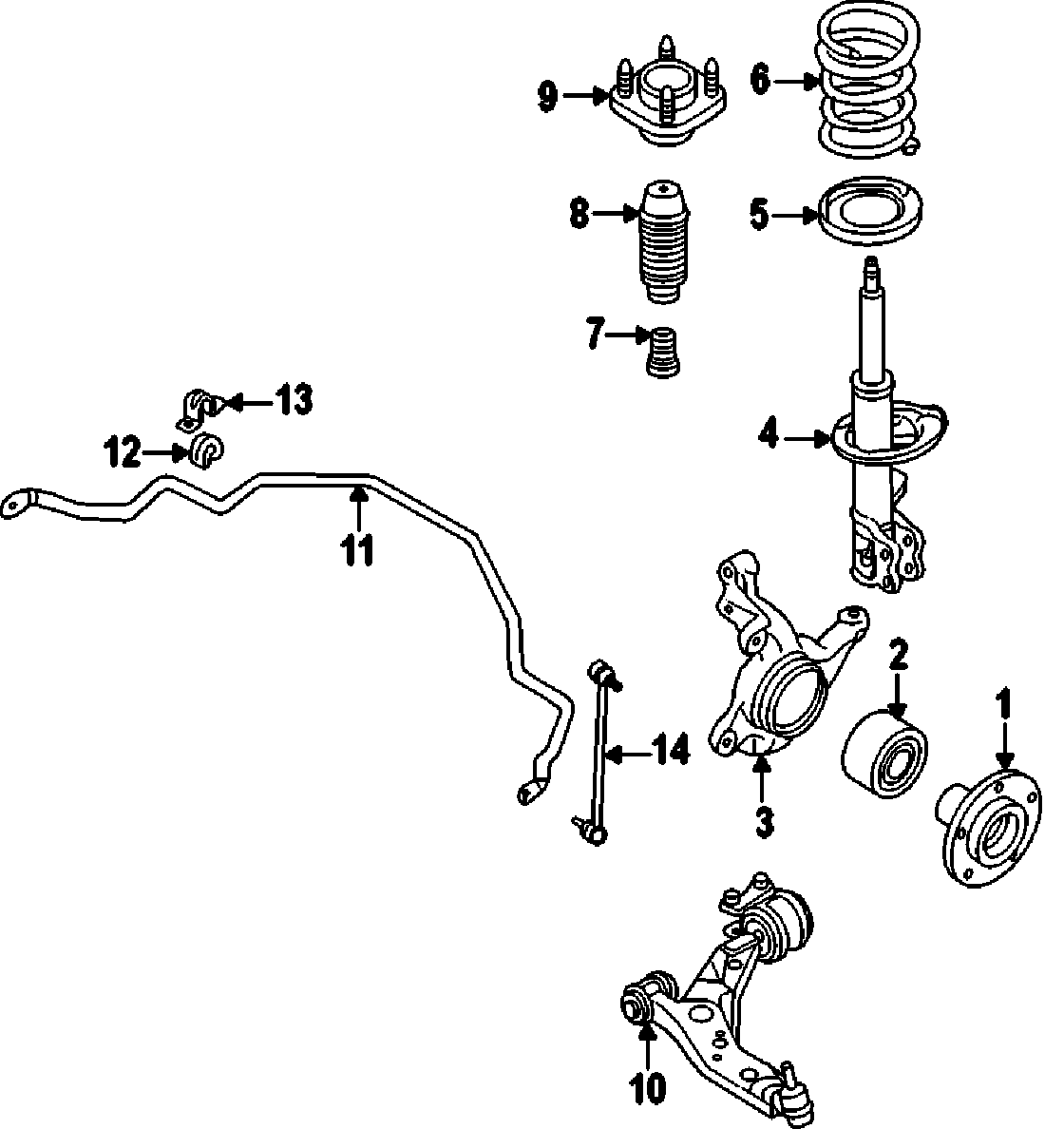 9
6
8
5
7
13
12
4
11
2
1
14
3
10