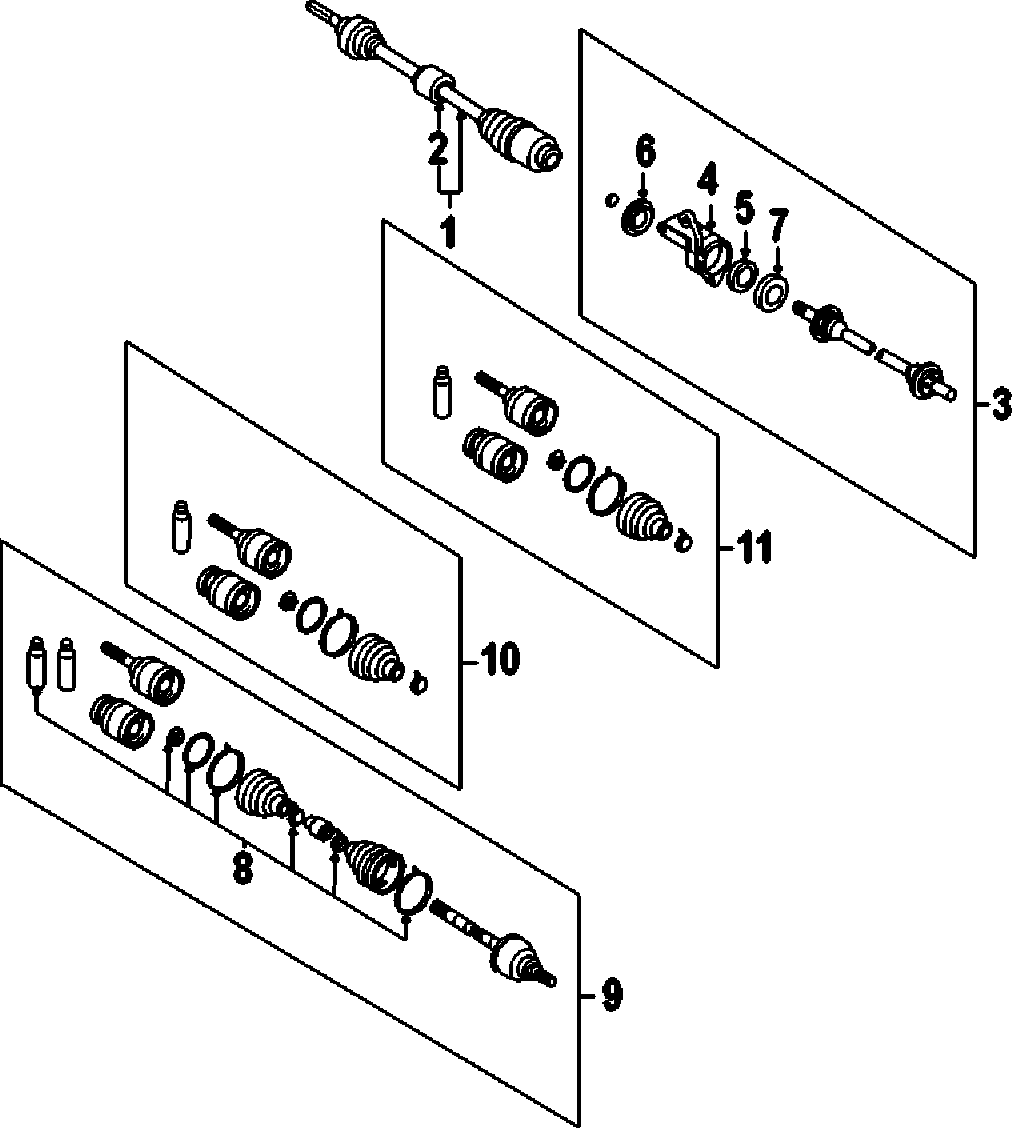 2
1
6
4
5
7
3
11
10
8
9