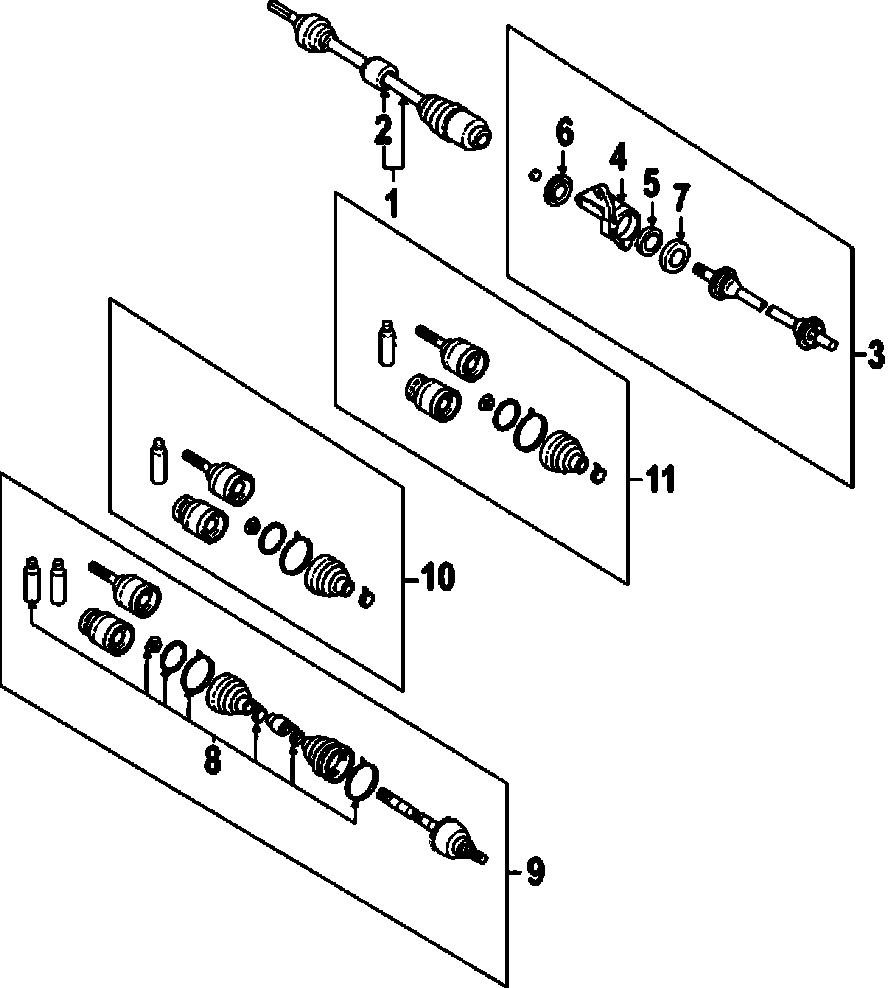 2
1
6
4
5
7
3
11
10
8
9