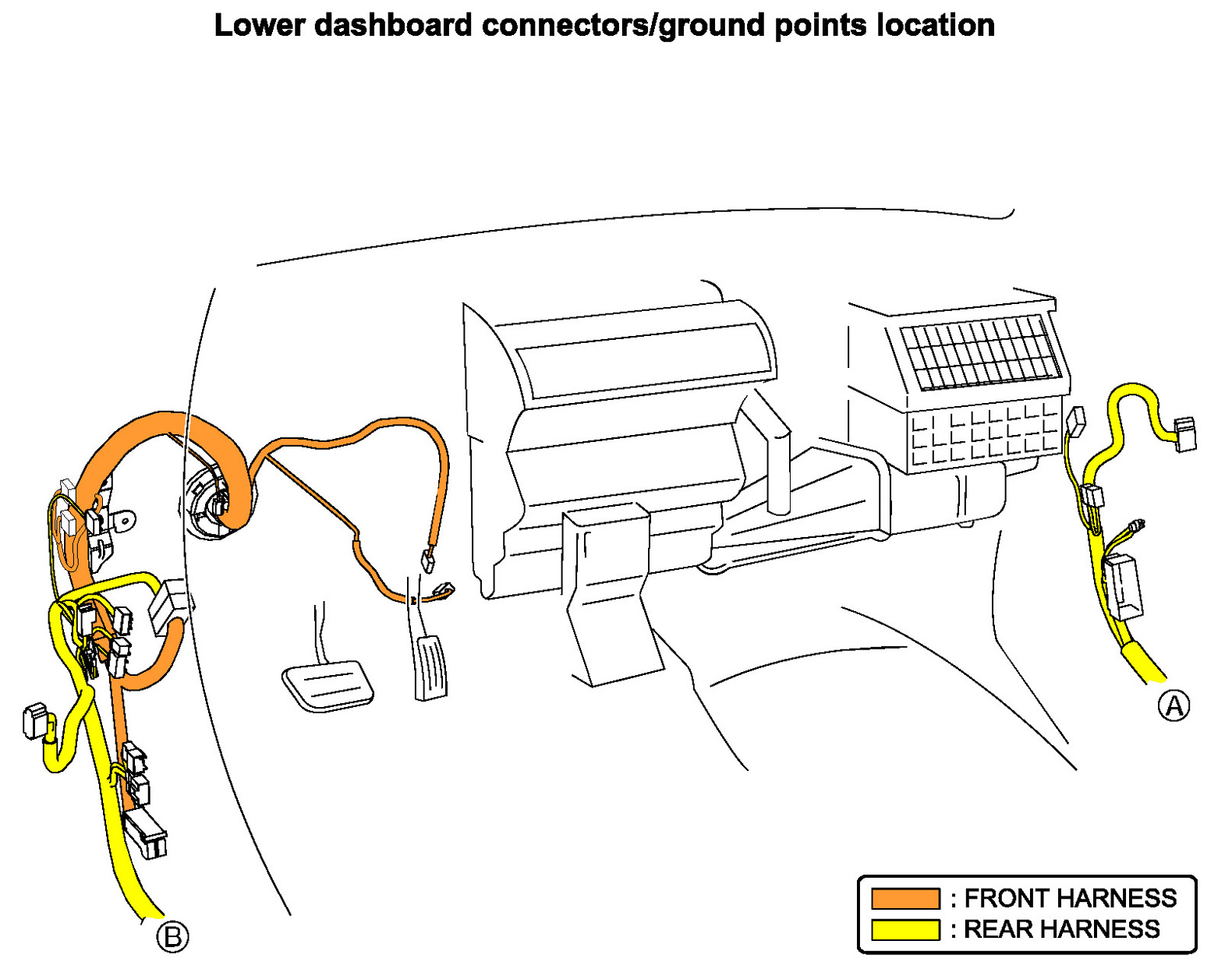 Lower dashboard connectors/ground points location

A

B

: FRONT HARNESS
: REAR HARNESS