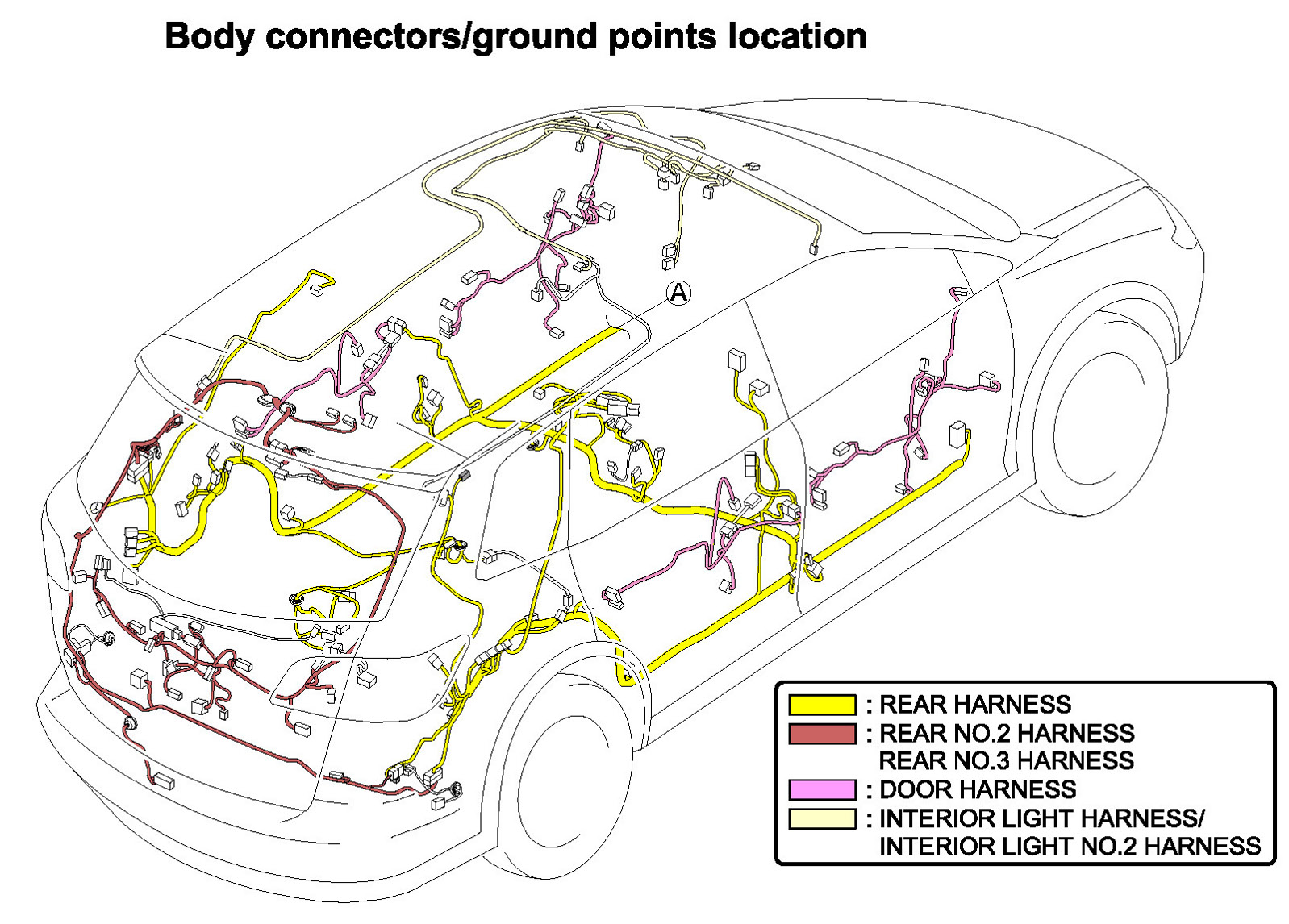 Body connectors/ground points location

A

: REAR HARNESS
: REAR NO.2 HARNESS
REAR NO.3 HARNESS
: DOOR HARNESS
: INTERIOR LIGHT HARNESS/
INTERIOR LIGHT NO.2 HARNESS