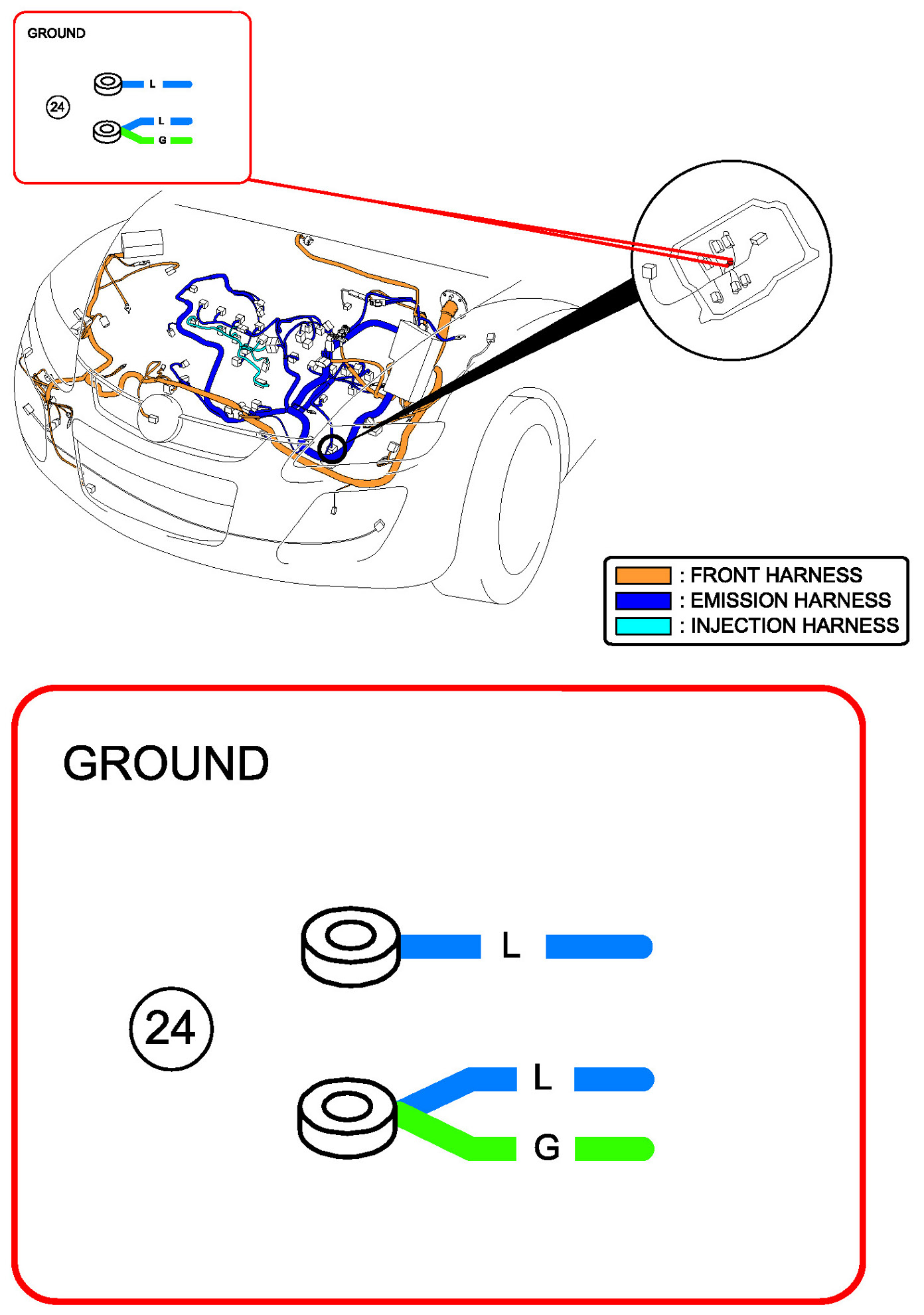 GROUND

24

L

L

G

: FRONT HARNESS
: EMISSION HARNESS
: INJECTION HARNESS

GROUND

24

L

L

G