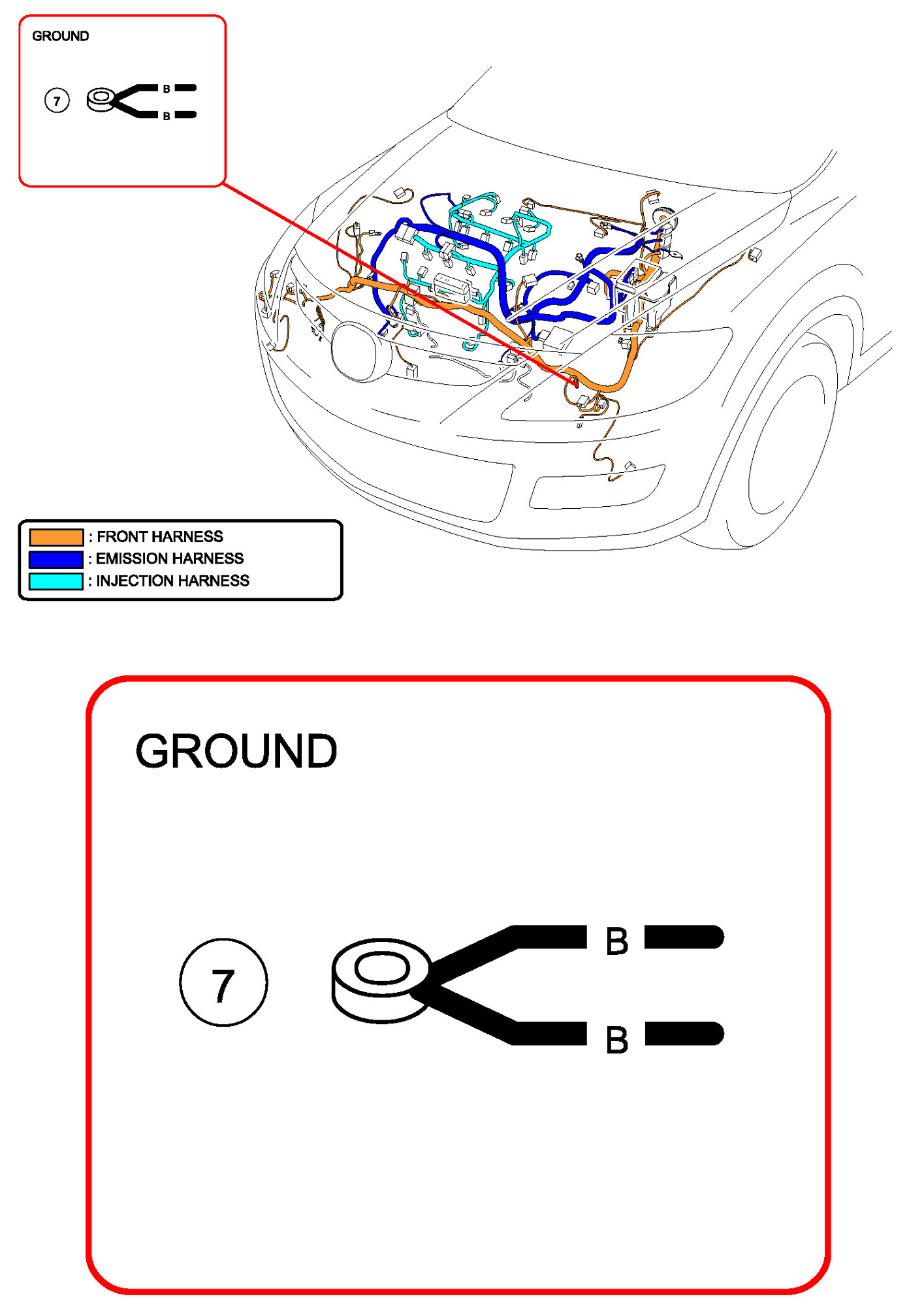 GROUND

7

B

B

: FRONT HARNESS
: EMISSION HARNESS
: INJECTION HARNESS

GROUND

7

B

B