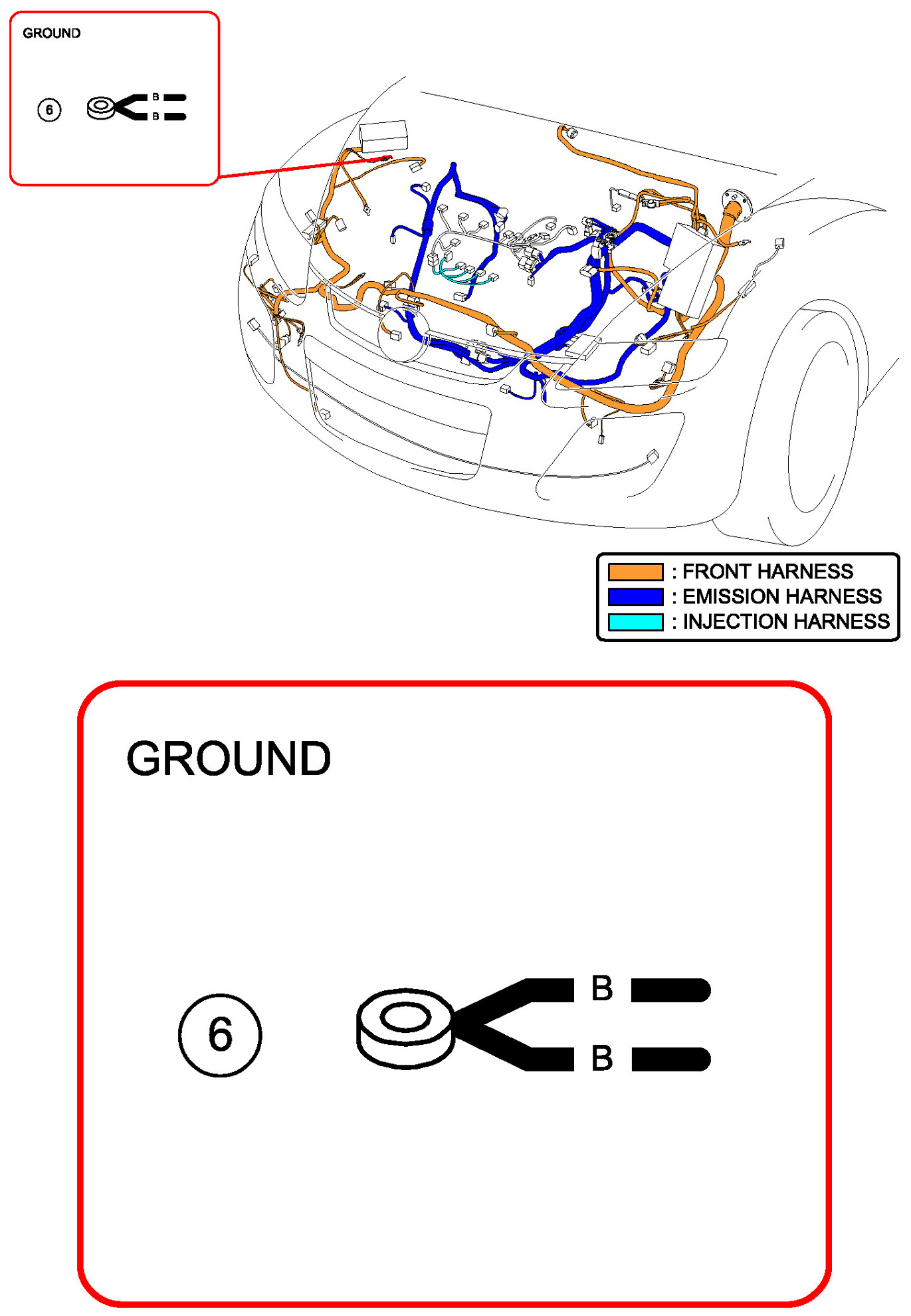 GROUND

6

B
B

: FRONT HARNESS
: EMISSION HARNESS
: INJECTION HARNESS

GROUND

6

B
B