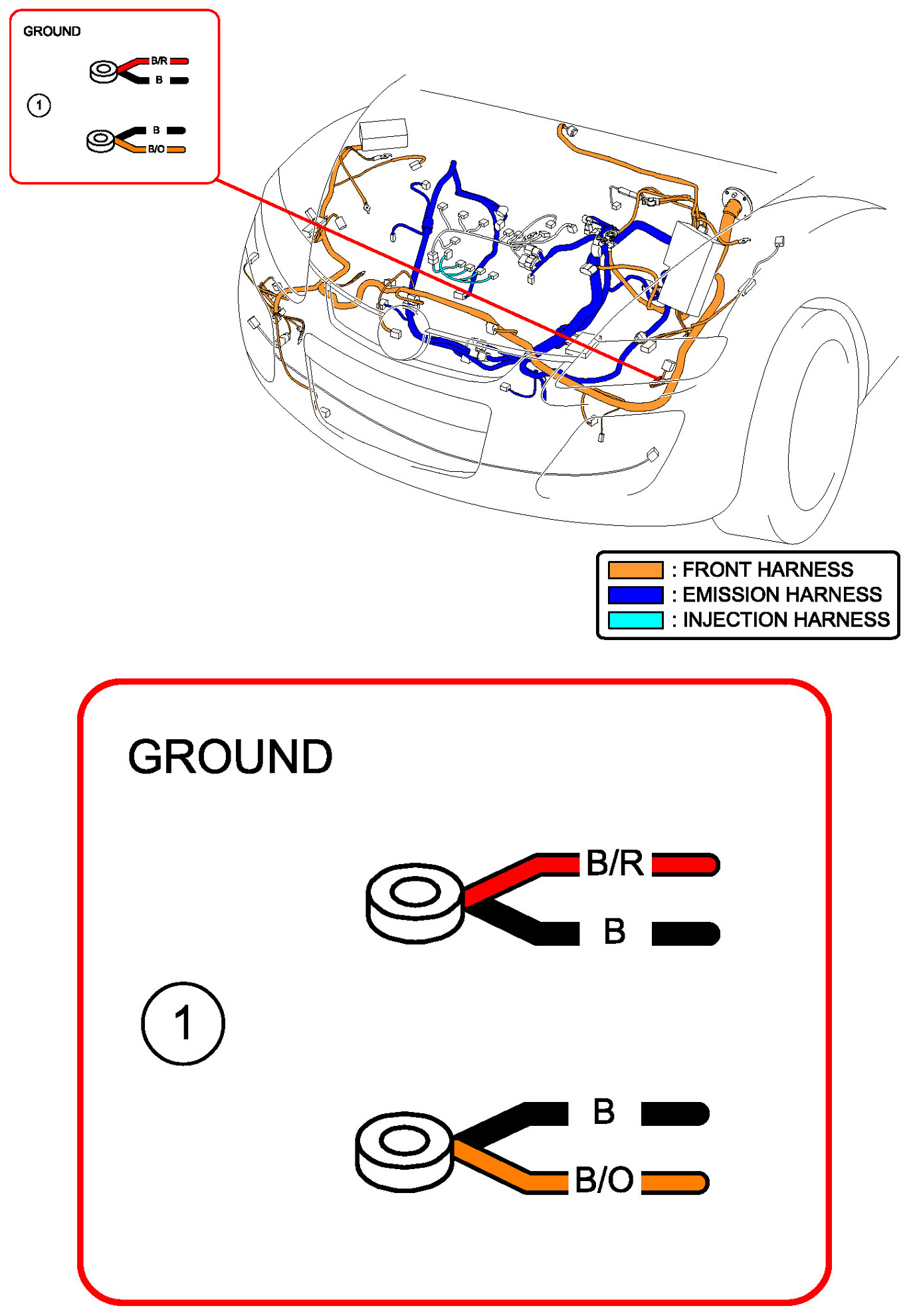 GROUND

B/R
B
1
B
B/O

: FRONT HARNESS
: EMISSION HARNESS
: INJECTION HARNESS

GROUND

B/R
B
1
B
B/O