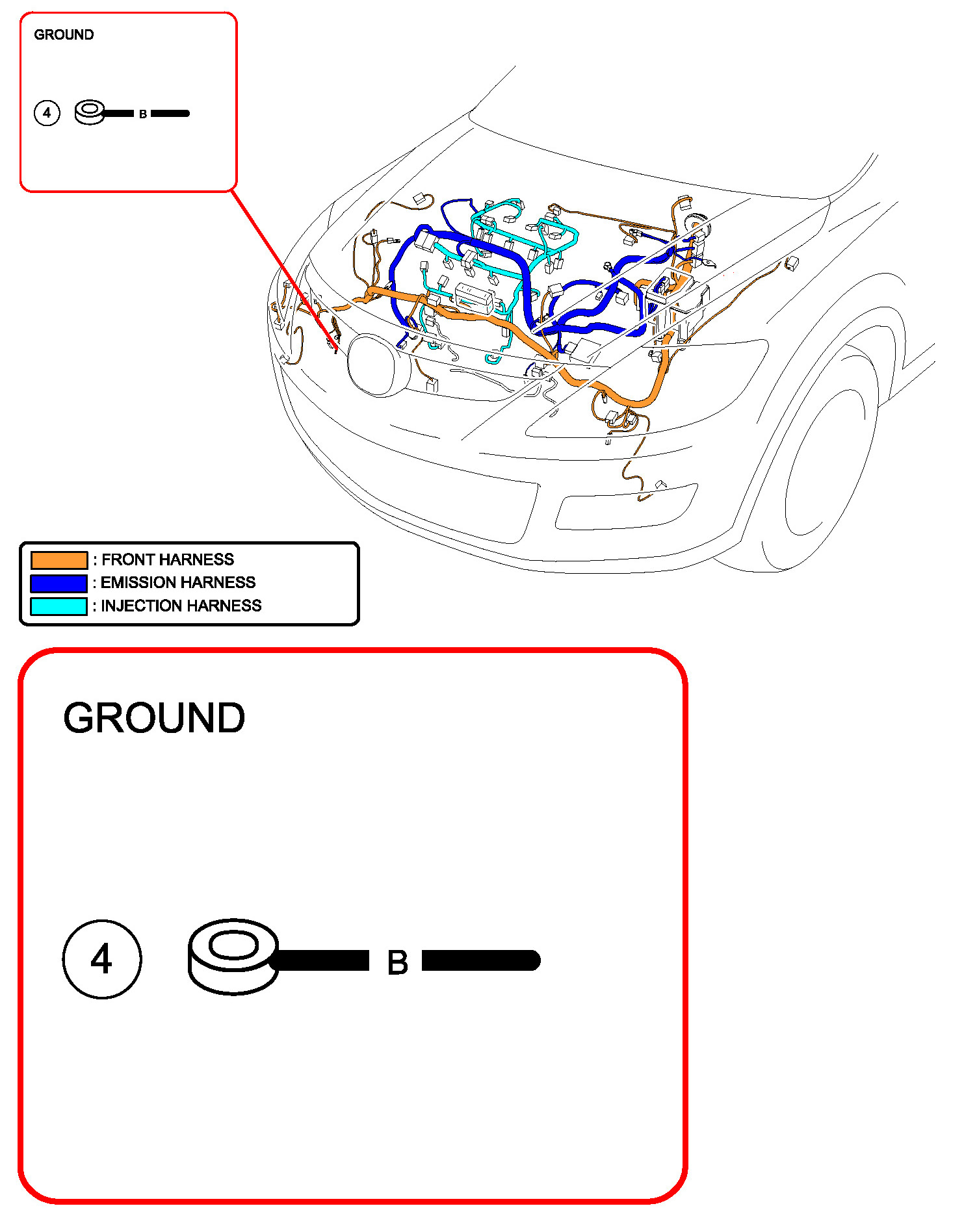 GROUND

4 B

: FRONT HARNESS
: EMISSION HARNESS
: INJECTION HARNESS

GROUND

4 B