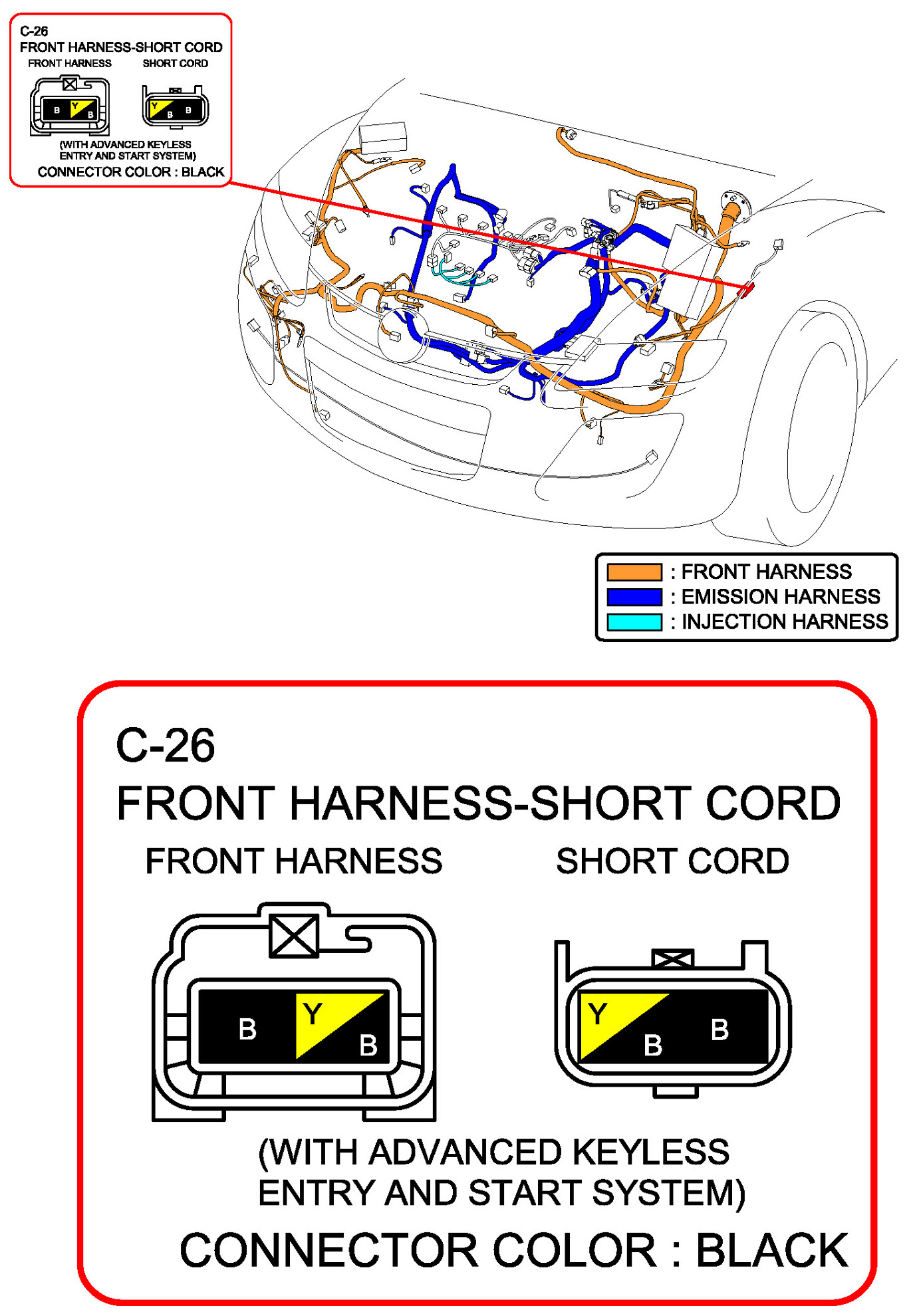 C-26
FRONT HARNESS-SHORT CORD
FRONT HARNESS
SHORT CORD
B
Y
B
Y
B
B
(WITH ADVANCED KEYLESS ENTRY AND START SYSTEM)
CONNECTOR COLOR : BLACK

: FRONT HARNESS
: EMISSION HARNESS
: INJECTION HARNESS

C-26
FRONT HARNESS-SHORT CORD
FRONT HARNESS
SHORT CORD
B
Y
B
Y
B
B
(WITH ADVANCED KEYLESS ENTRY AND START SYSTEM)
CONNECTOR COLOR : BLACK