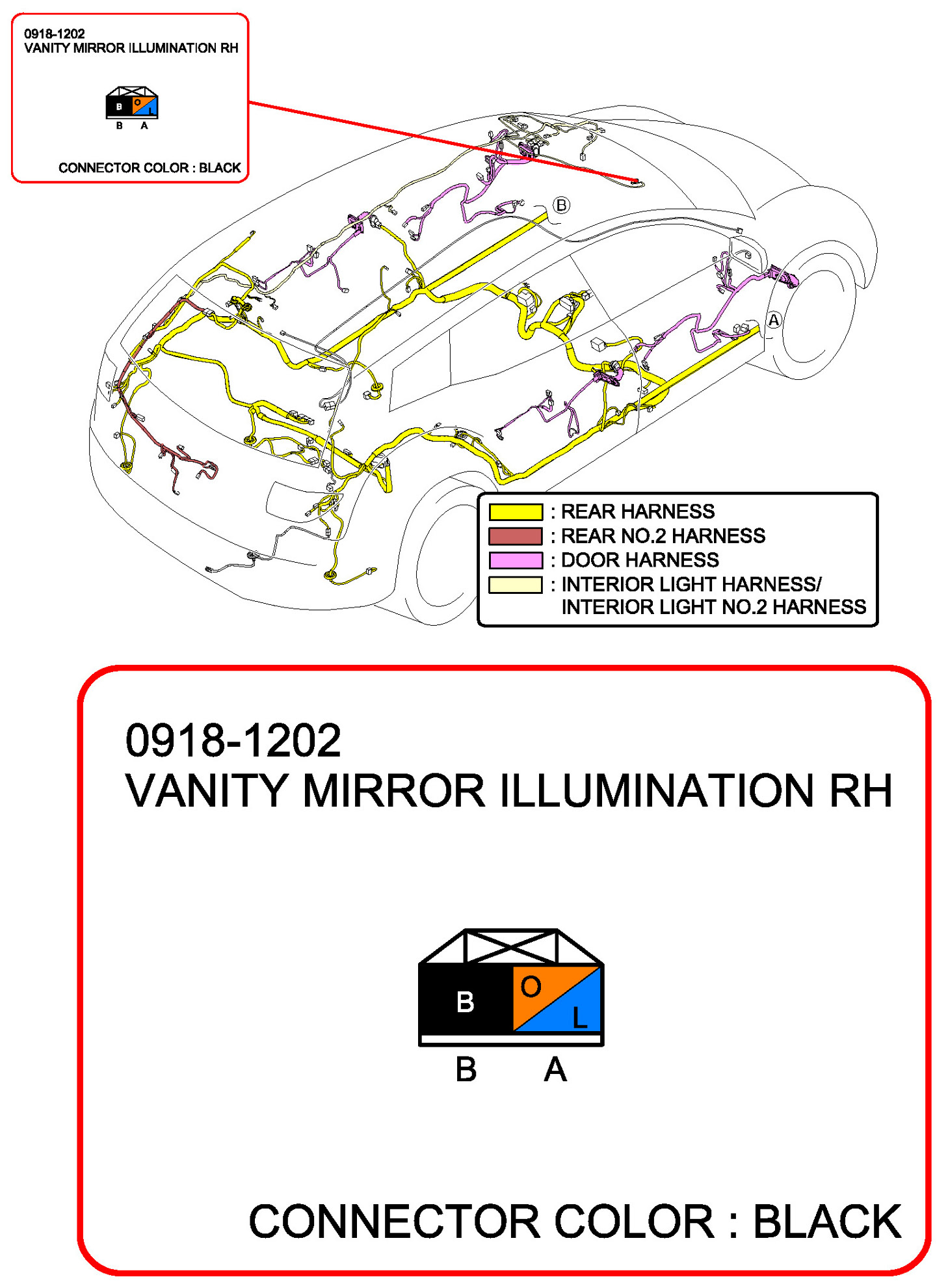 0918-1202
VANITY MIRROR ILLUMINATION RH

B O L
B A

CONNECTOR COLOR : BLACK

B

A

: REAR HARNESS
: REAR NO.2 HARNESS
: DOOR HARNESS
: INTERIOR LIGHT HARNESS/ INTERIOR LIGHT NO.2 HARNESS

0918-1202
VANITY MIRROR ILLUMINATION RH

B O L
B A

CONNECTOR COLOR : BLACK