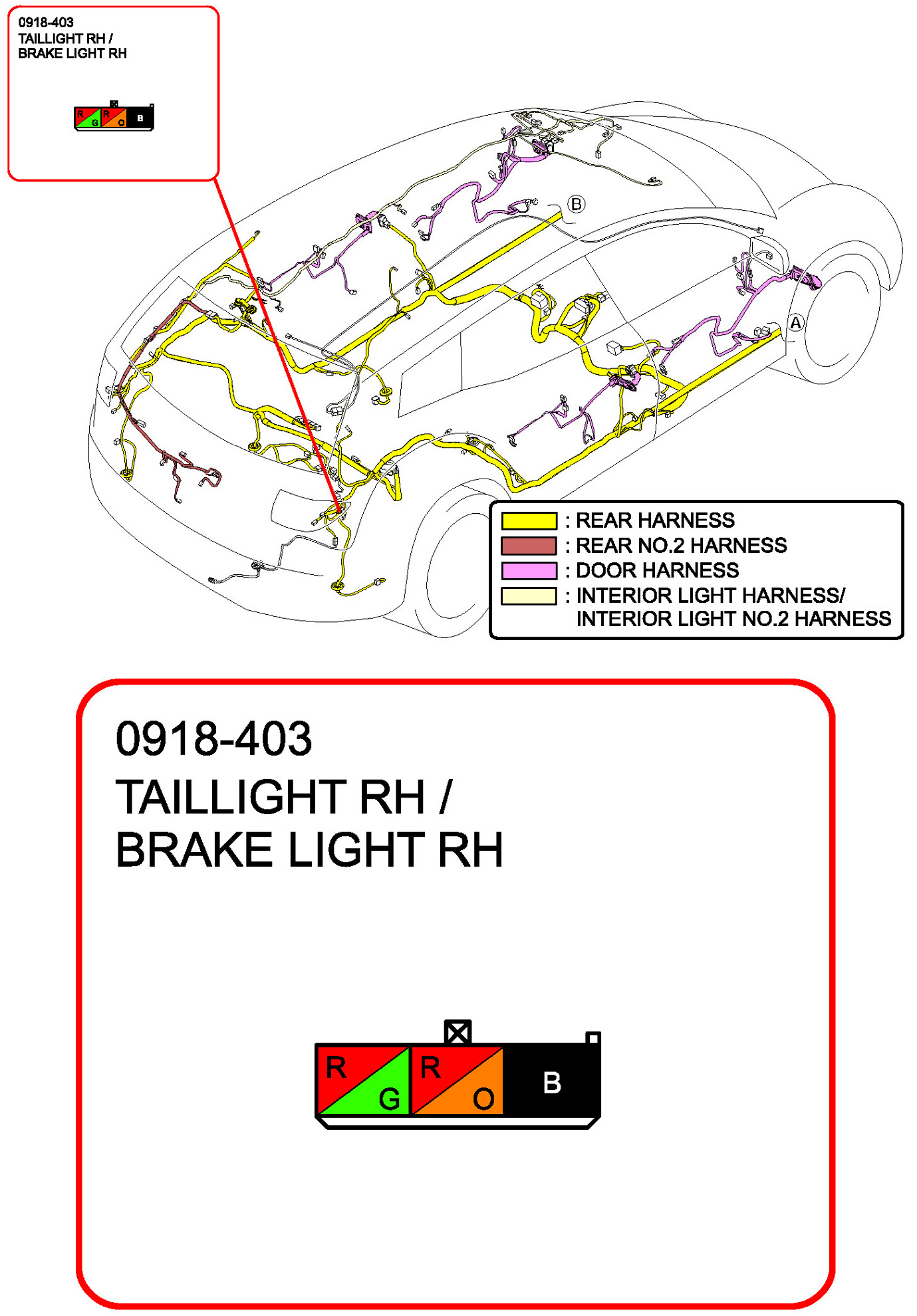 0918-403
TAILLIGHT RH /
BRAKE LIGHT RH

R G R O B

B

A

: REAR HARNESS
: REAR NO.2 HARNESS
: DOOR HARNESS
: INTERIOR LIGHT HARNESS/
INTERIOR LIGHT NO.2 HARNESS

0918-403
TAILLIGHT RH /
BRAKE LIGHT RH

R G R O B