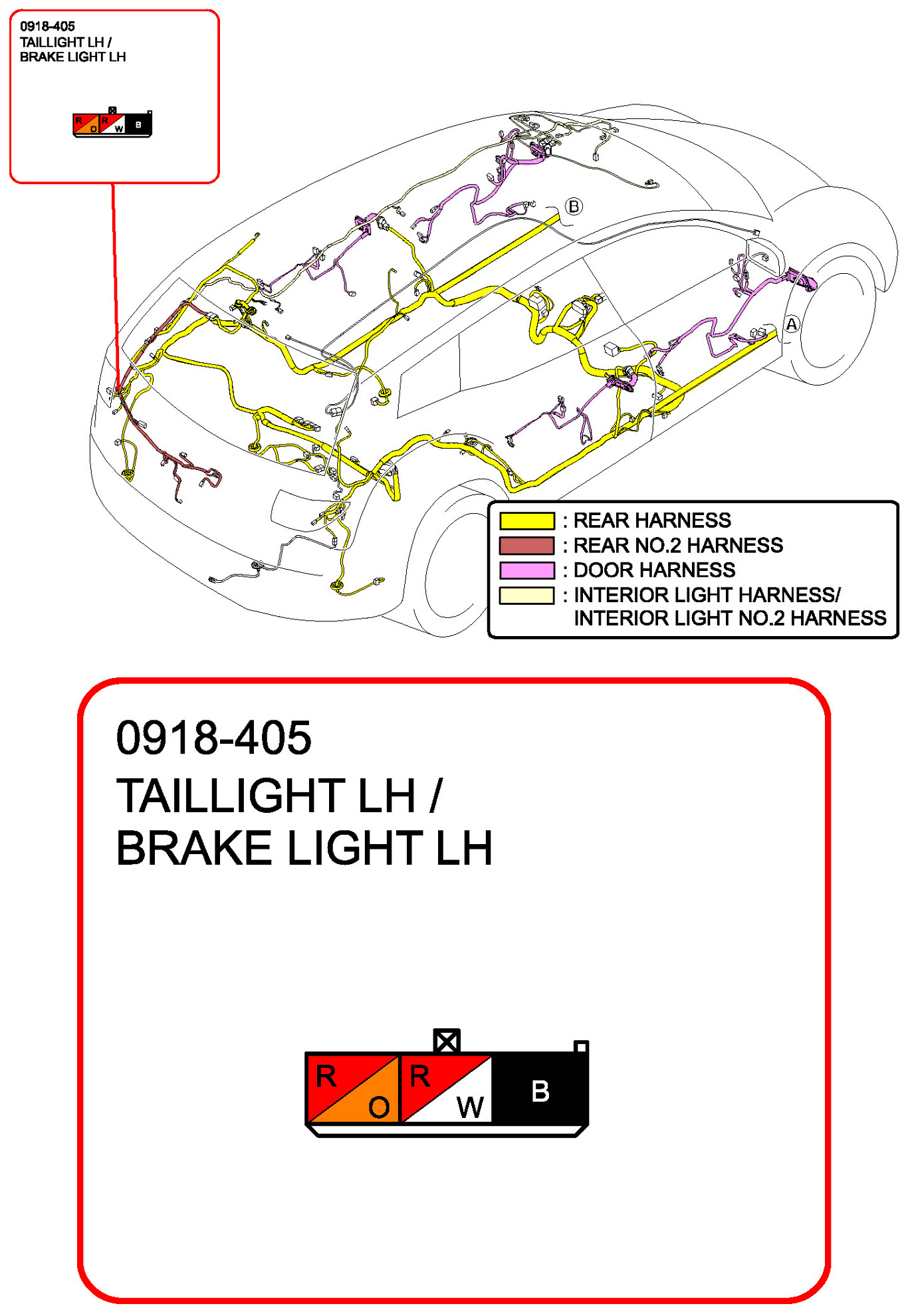 0918-405
TAILLIGHT LH /
BRAKE LIGHT LH

R O R W B

B

A

: REAR HARNESS
: REAR NO.2 HARNESS
: DOOR HARNESS
: INTERIOR LIGHT HARNESS/
INTERIOR LIGHT NO.2 HARNESS

0918-405
TAILLIGHT LH /
BRAKE LIGHT LH

R O R W B