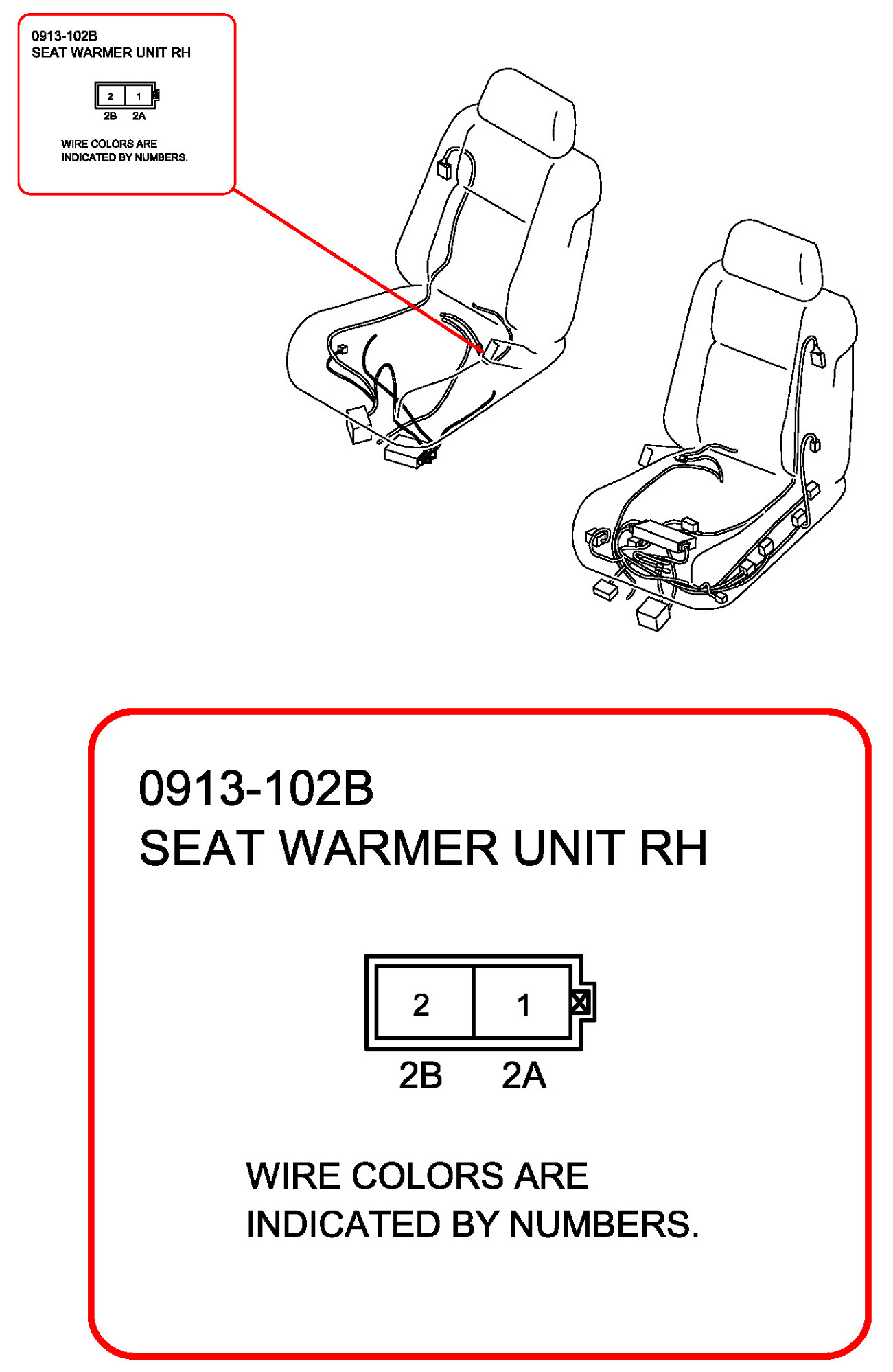 0913-102B
SEAT WARMER UNIT RH

2 1
2B 2A

WIRE COLORS ARE INDICATED BY NUMBERS.

0913-102B
SEAT WARMER UNIT RH

2 1
2B 2A

WIRE COLORS ARE INDICATED BY NUMBERS.