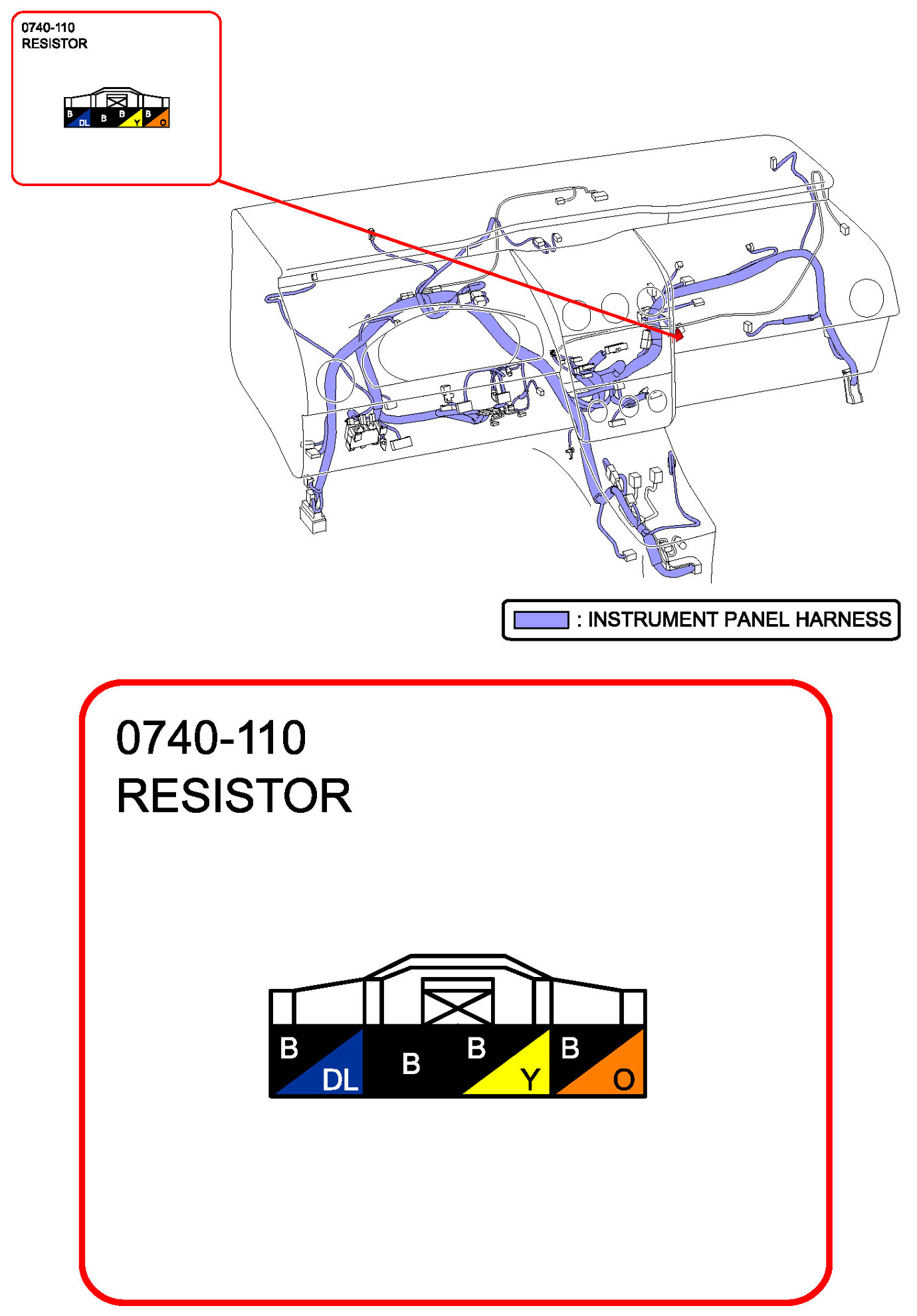 0740-110
RESISTOR

B DL B B Y B O

: INSTRUMENT PANEL HARNESS

0740-110
RESISTOR

B DL B B Y B O