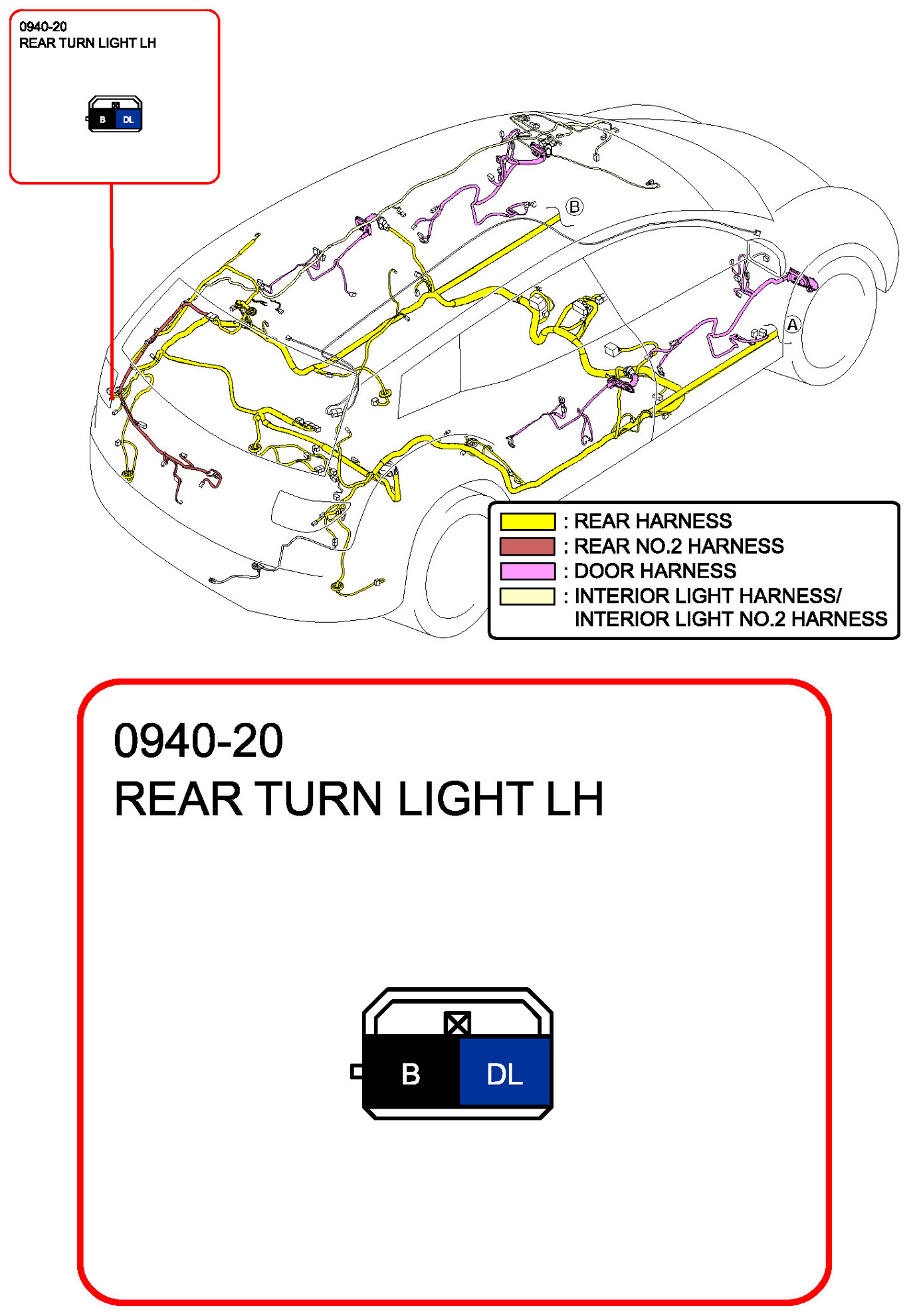 0940-20
REAR TURN LIGHT LH

B DL

B

A

: REAR HARNESS
: REAR NO.2 HARNESS
: DOOR HARNESS
: INTERIOR LIGHT HARNESS/ INTERIOR LIGHT NO.2 HARNESS

0940-20
REAR TURN LIGHT LH

B DL