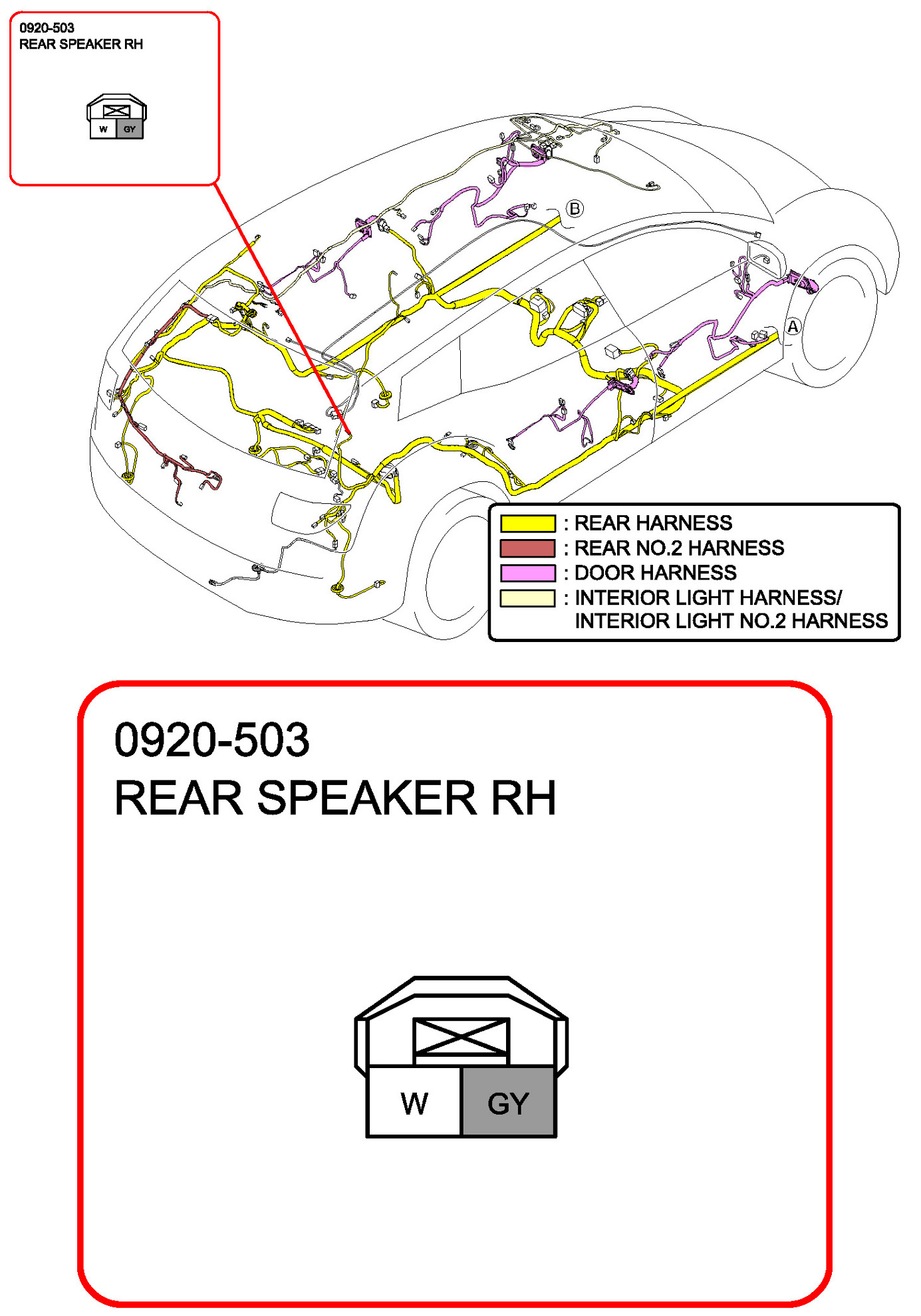 0920-503
REAR SPEAKER RH

W GY

B

A

: REAR HARNESS
: REAR NO.2 HARNESS
: DOOR HARNESS
: INTERIOR LIGHT HARNESS/ INTERIOR LIGHT NO.2 HARNESS

0920-503
REAR SPEAKER RH

W GY