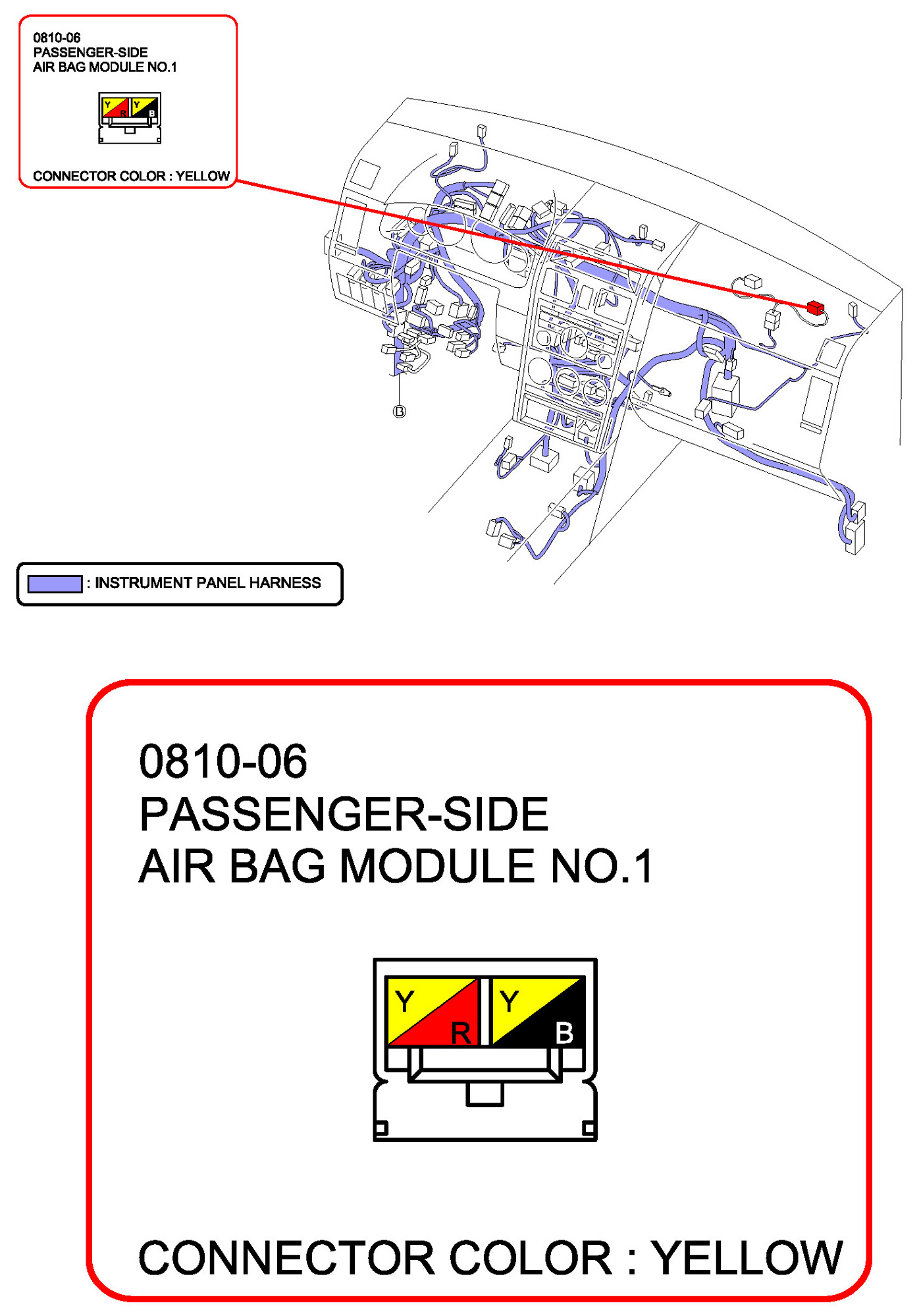 0810-06
PASSENGER-SIDE
AIR BAG MODULE NO.1

Y R Y B

CONNECTOR COLOR : YELLOW

B

: INSTRUMENT PANEL HARNESS

0810-06
PASSENGER-SIDE
AIR BAG MODULE NO.1

Y R Y B

CONNECTOR COLOR : YELLOW