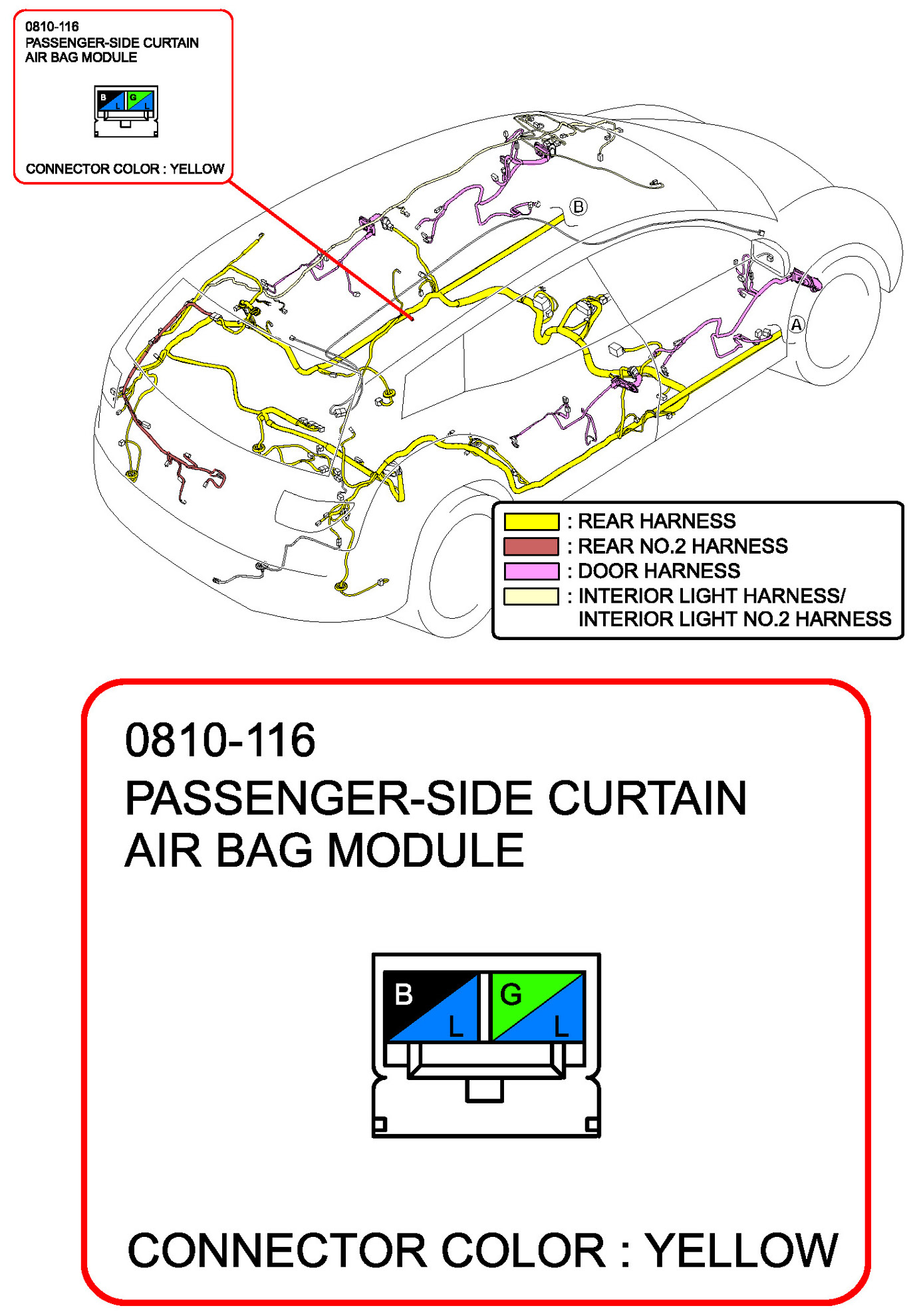 0810-116
PASSENGER-SIDE CURTAIN AIR BAG MODULE

B L G L

CONNECTOR COLOR : YELLOW

B

A

: REAR HARNESS
: REAR NO.2 HARNESS
: DOOR HARNESS
: INTERIOR LIGHT HARNESS/ INTERIOR LIGHT NO.2 HARNESS

0810-116
PASSENGER-SIDE CURTAIN AIR BAG MODULE

B L G L

CONNECTOR COLOR : YELLOW