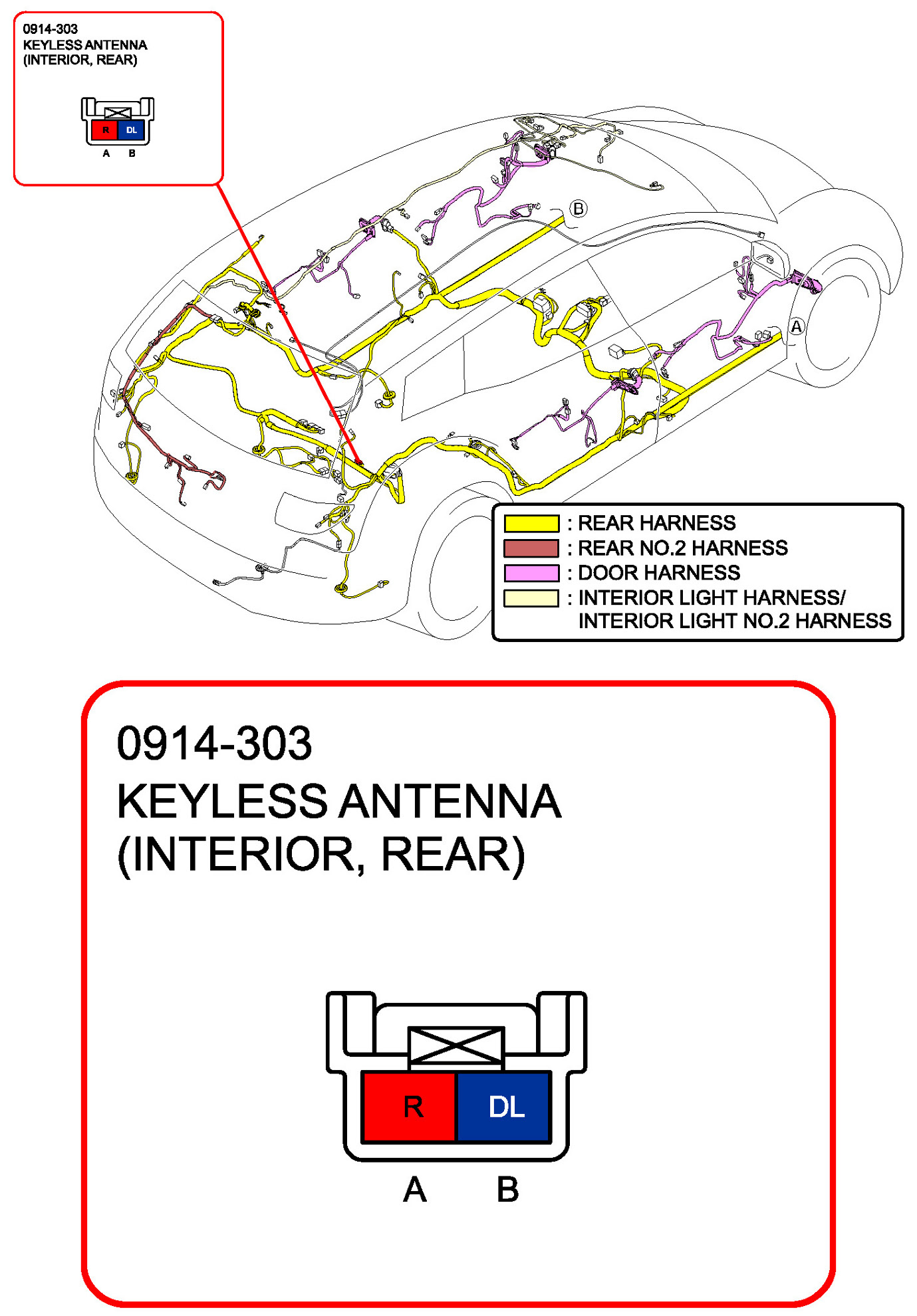 0914-303
KEYLESS ANTENNA
(INTERIOR, REAR)

R DL
A B

B

A

: REAR HARNESS
: REAR NO.2 HARNESS
: DOOR HARNESS
: INTERIOR LIGHT HARNESS/
INTERIOR LIGHT NO.2 HARNESS

0914-303
KEYLESS ANTENNA
(INTERIOR, REAR)

R DL
A B