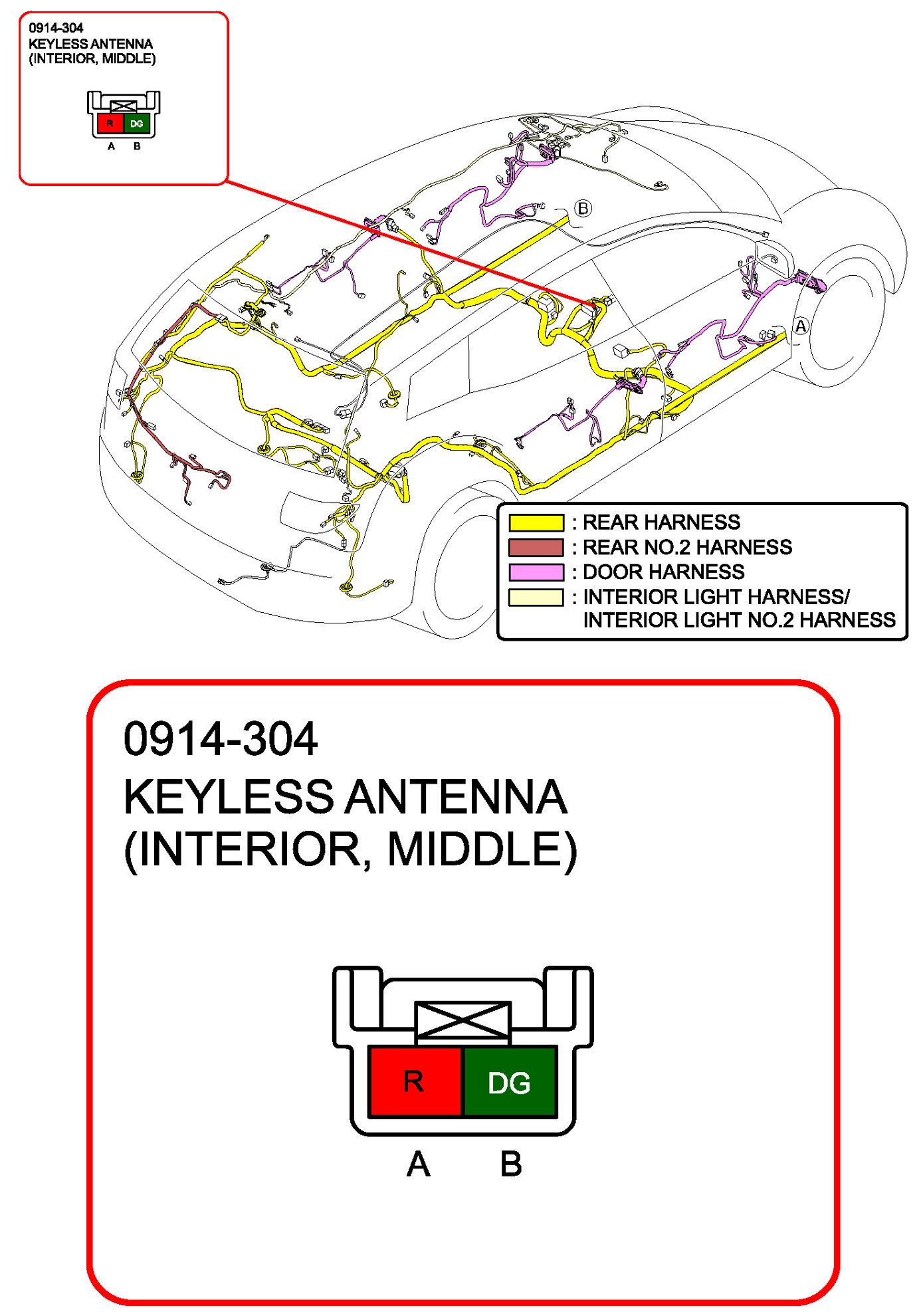 0914-304
KEYLESS ANTENNA
(INTERIOR, MIDDLE)

R DG
A B

B

A

: REAR HARNESS
: REAR NO.2 HARNESS
: DOOR HARNESS
: INTERIOR LIGHT HARNESS/ INTERIOR LIGHT NO.2 HARNESS

0914-304
KEYLESS ANTENNA
(INTERIOR, MIDDLE)

R DG
A B