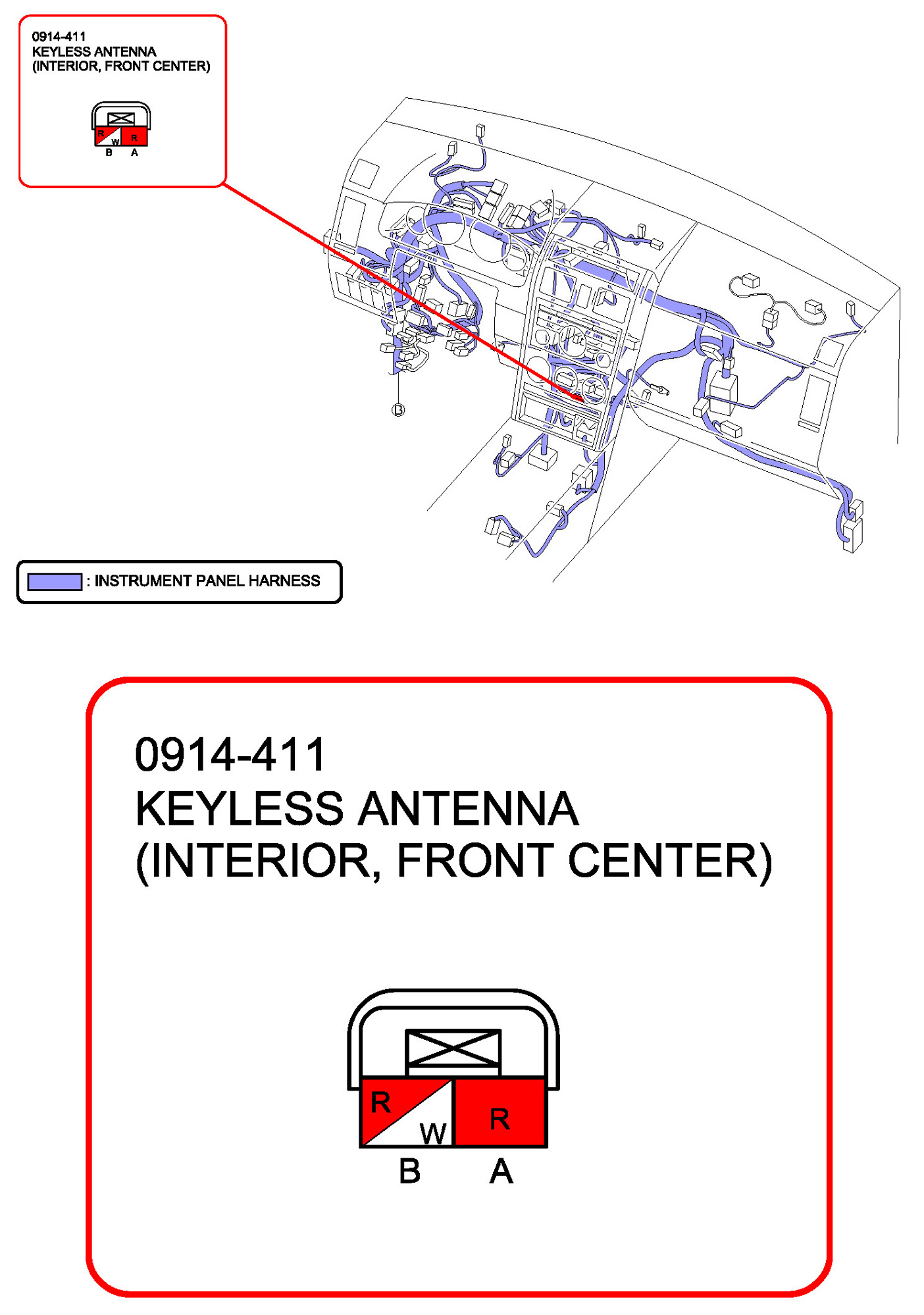 0914-411
KEYLESS ANTENNA
(INTERIOR, FRONT CENTER)

R W R
B A

B

: INSTRUMENT PANEL HARNESS

0914-411
KEYLESS ANTENNA
(INTERIOR, FRONT CENTER)

R W R
B A