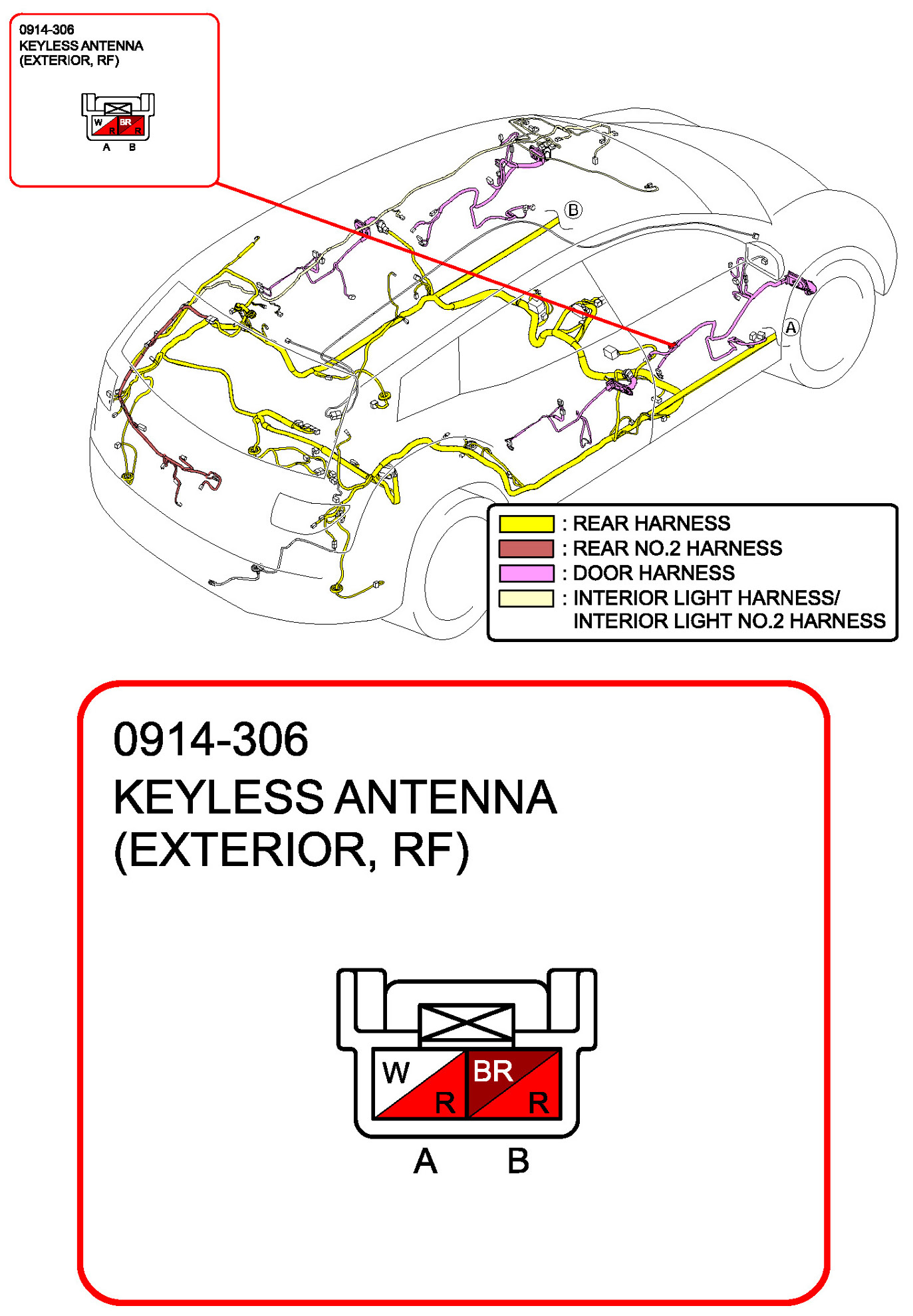 0914-306
KEYLESS ANTENNA
(EXTERIOR, RF)

W R BR R
A B

B

A

: REAR HARNESS
: REAR NO.2 HARNESS
: DOOR HARNESS
: INTERIOR LIGHT HARNESS/
INTERIOR LIGHT NO.2 HARNESS

0914-306
KEYLESS ANTENNA
(EXTERIOR, RF)

W R BR R
A B