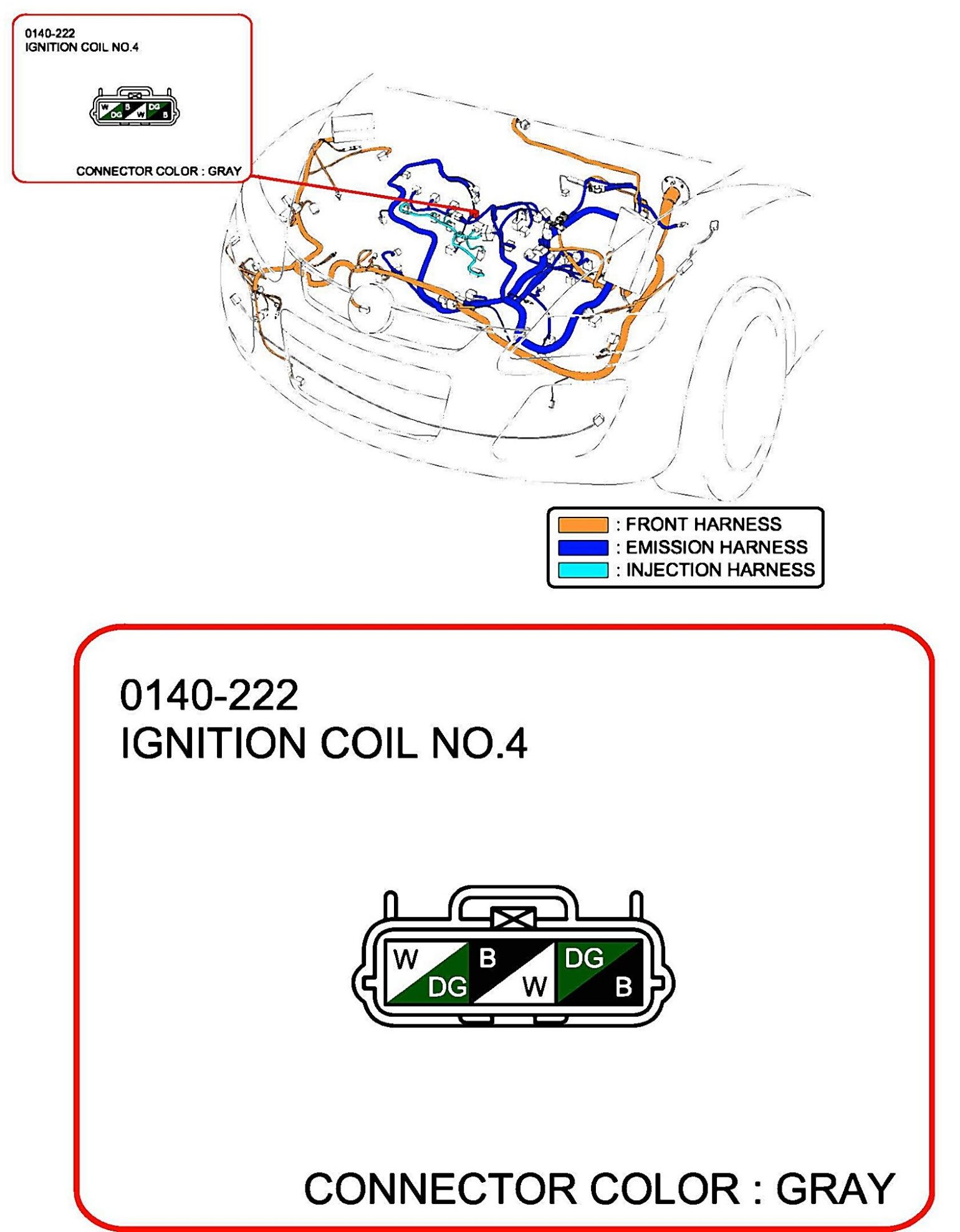 0140-222
IGNITION COIL NO.4

W DG B W DG B

CONNECTOR COLOR : GRAY

: FRONT HARNESS
: EMISSION HARNESS
: INJECTION HARNESS

0140-222
IGNITION COIL NO.4

W DG B W DG B

CONNECTOR COLOR : GRAY