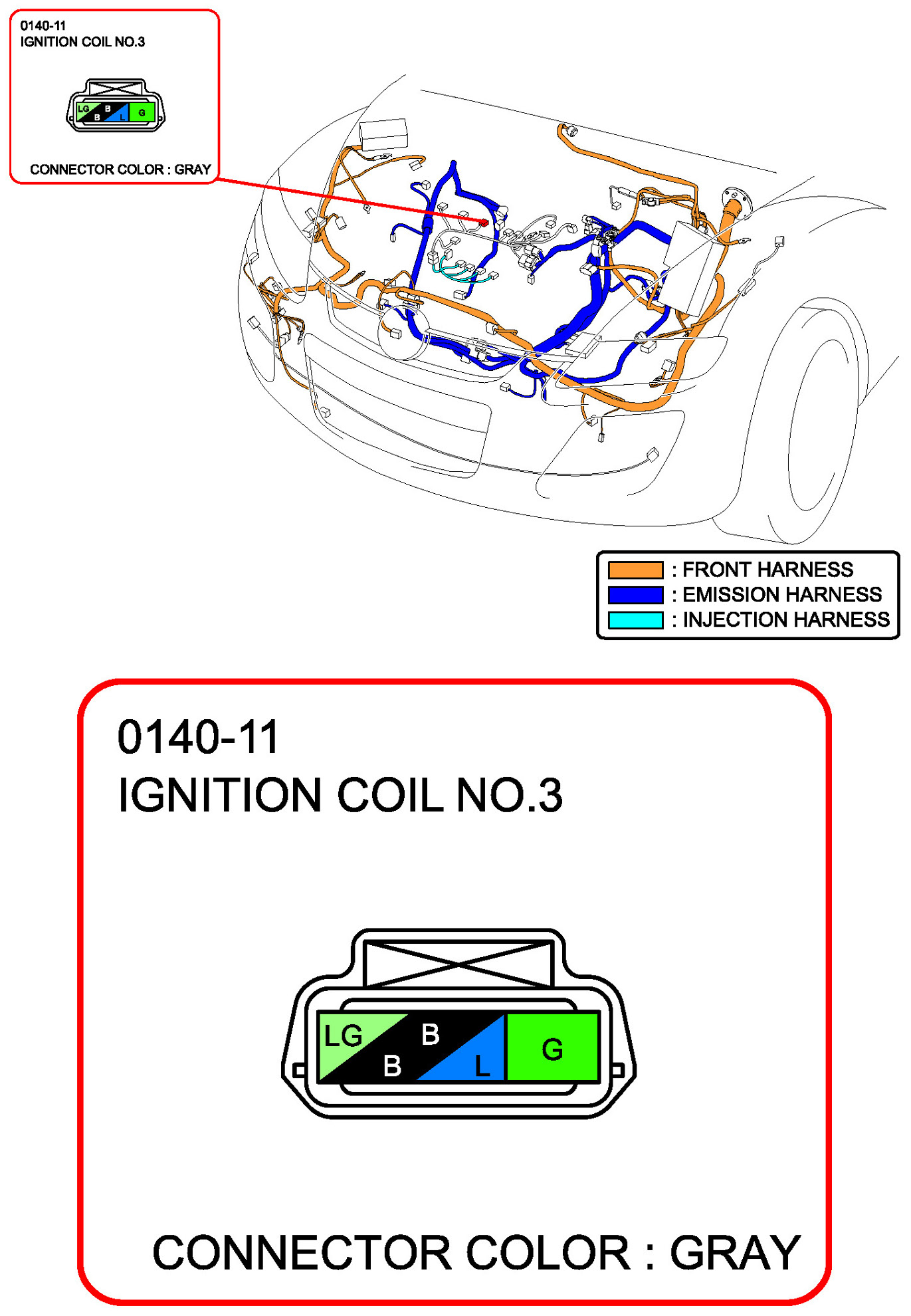 0140-11
IGNITION COIL NO.3

LG B B L G

CONNECTOR COLOR : GRAY

: FRONT HARNESS
: EMISSION HARNESS
: INJECTION HARNESS

0140-11
IGNITION COIL NO.3

LG B B L G

CONNECTOR COLOR : GRAY