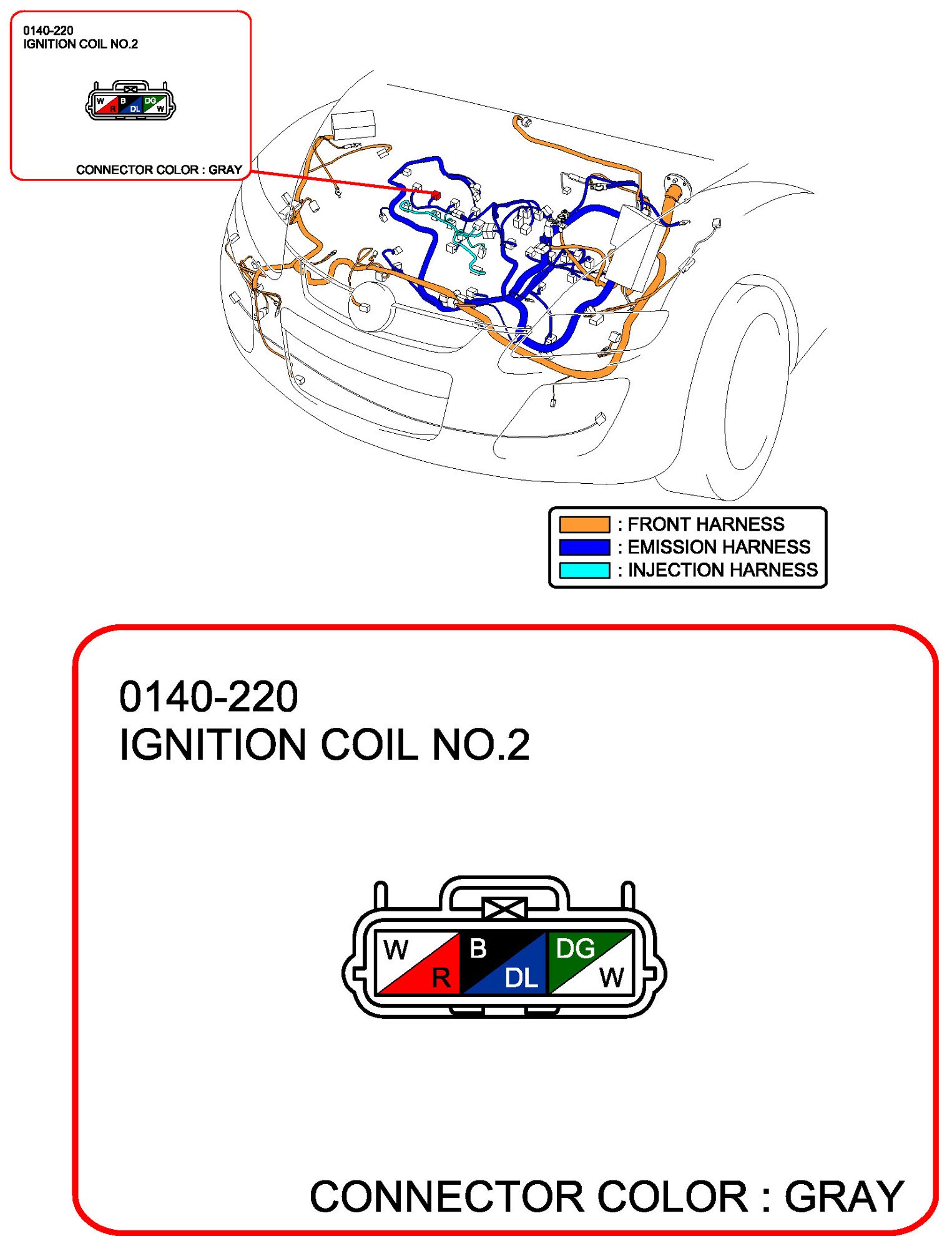 0140-220
IGNITION COIL NO.2

W R B DL DG W

CONNECTOR COLOR : GRAY

: FRONT HARNESS
: EMISSION HARNESS
: INJECTION HARNESS

0140-220
IGNITION COIL NO.2

W R B DL DG W

CONNECTOR COLOR : GRAY