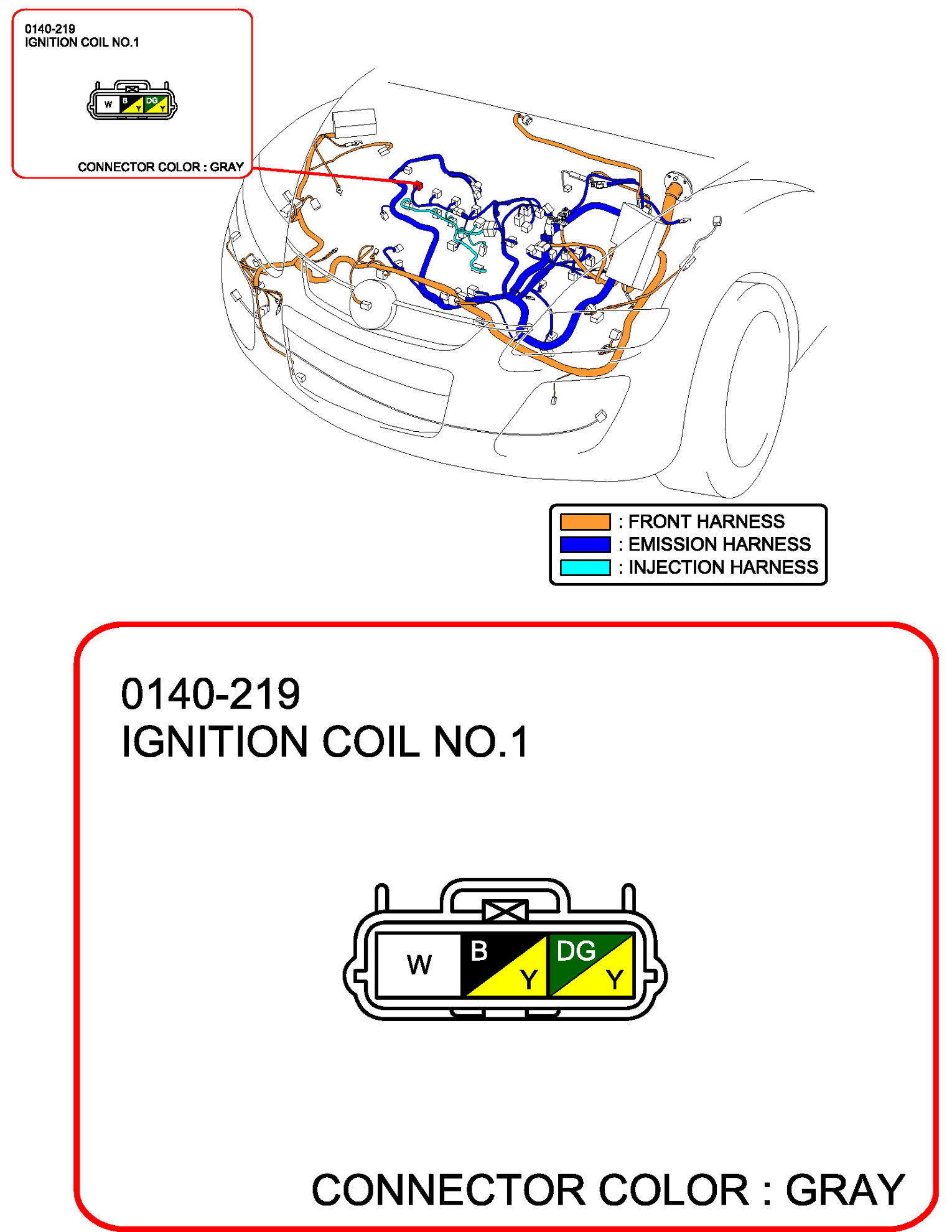 0140-219
IGNITION COIL NO.1

W B Y DG Y

CONNECTOR COLOR : GRAY

: FRONT HARNESS
: EMISSION HARNESS
: INJECTION HARNESS

0140-219
IGNITION COIL NO.1

W B Y DG Y

CONNECTOR COLOR : GRAY