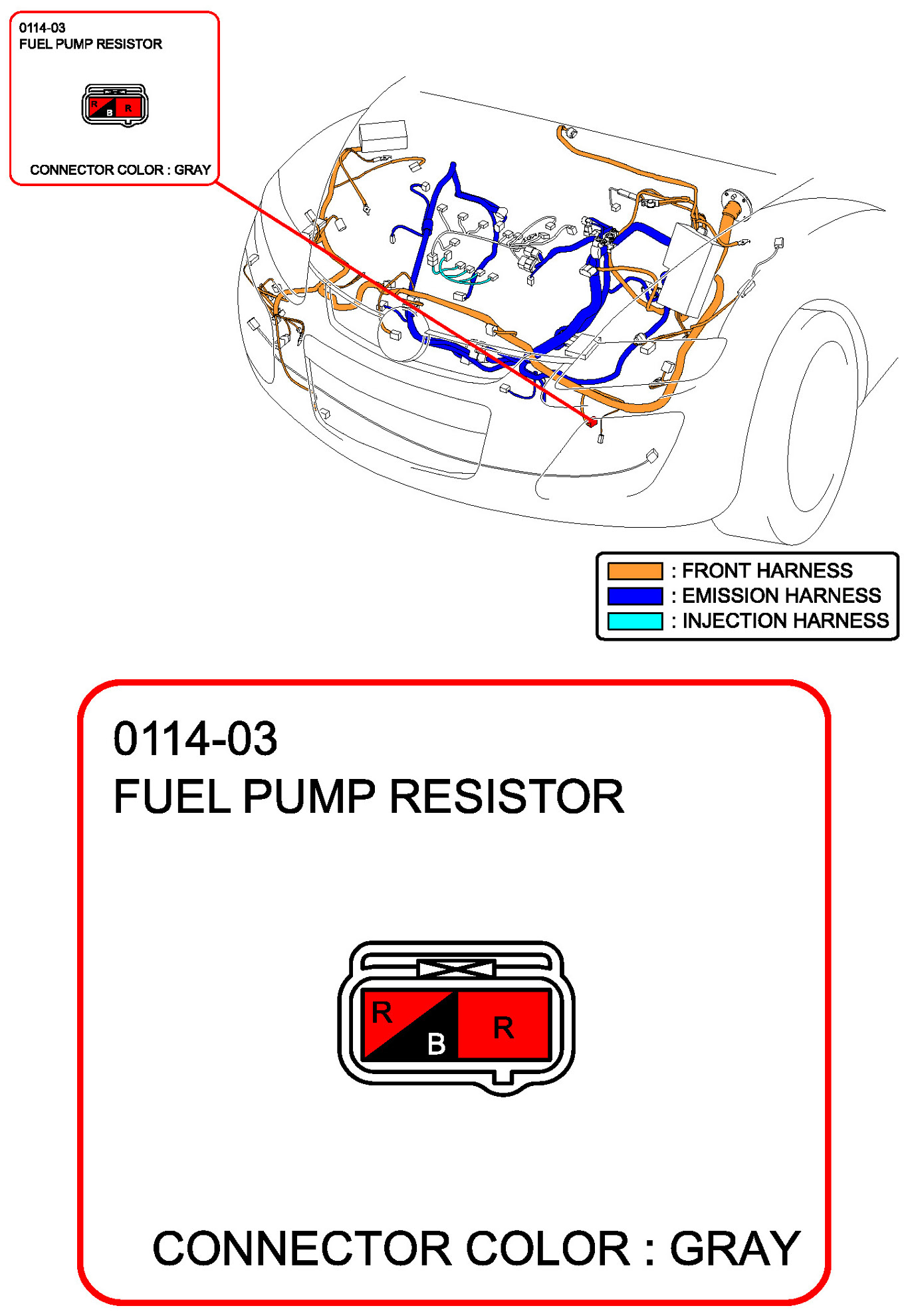 0114-03
FUEL PUMP RESISTOR

R B R

CONNECTOR COLOR : GRAY

: FRONT HARNESS
: EMISSION HARNESS
: INJECTION HARNESS

0114-03
FUEL PUMP RESISTOR

R B R

CONNECTOR COLOR : GRAY