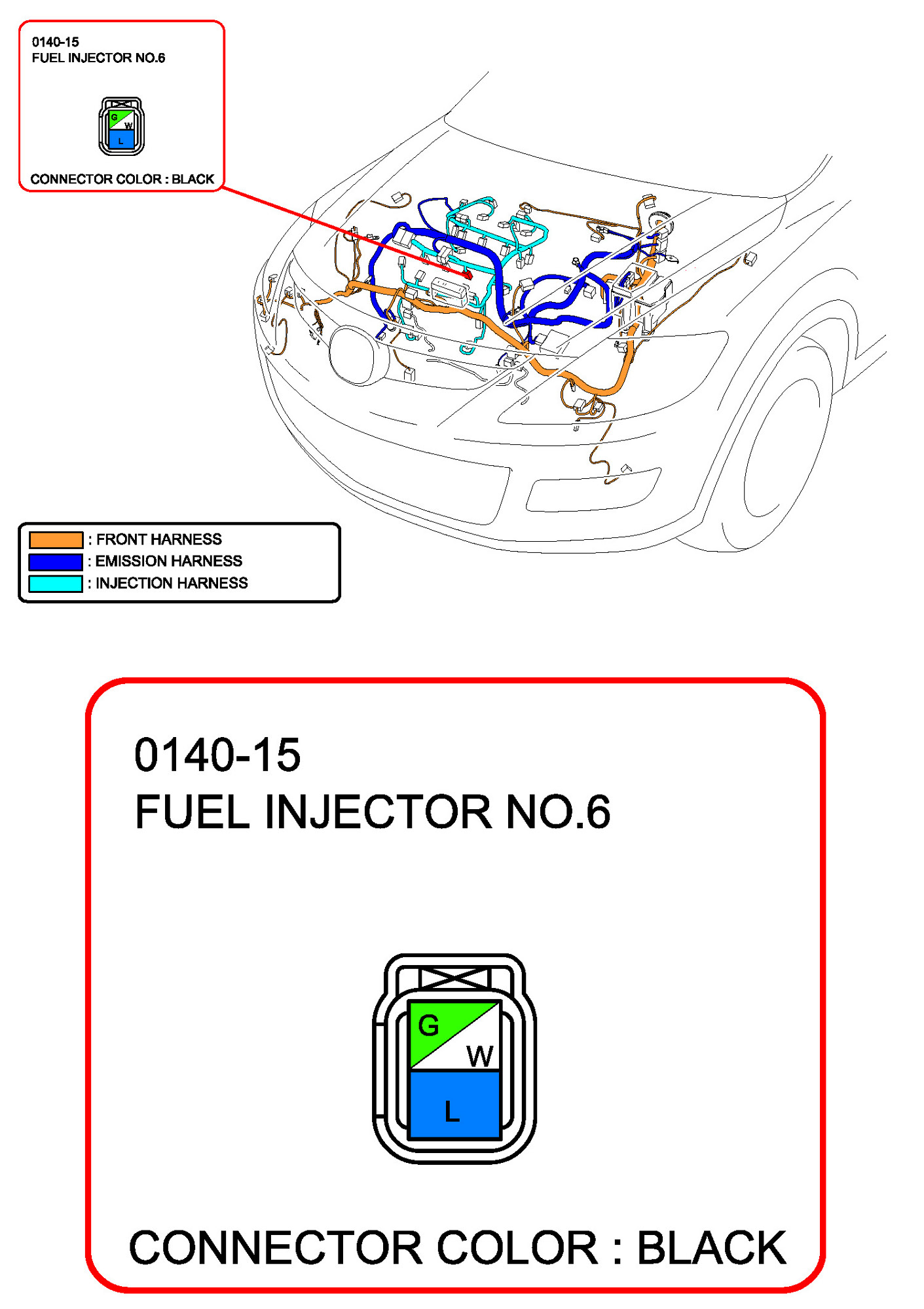 0140-15
FUEL INJECTOR NO.6

G
W
L

CONNECTOR COLOR : BLACK

: FRONT HARNESS
: EMISSION HARNESS
: INJECTION HARNESS

0140-15
FUEL INJECTOR NO.6

G
W
L

CONNECTOR COLOR : BLACK