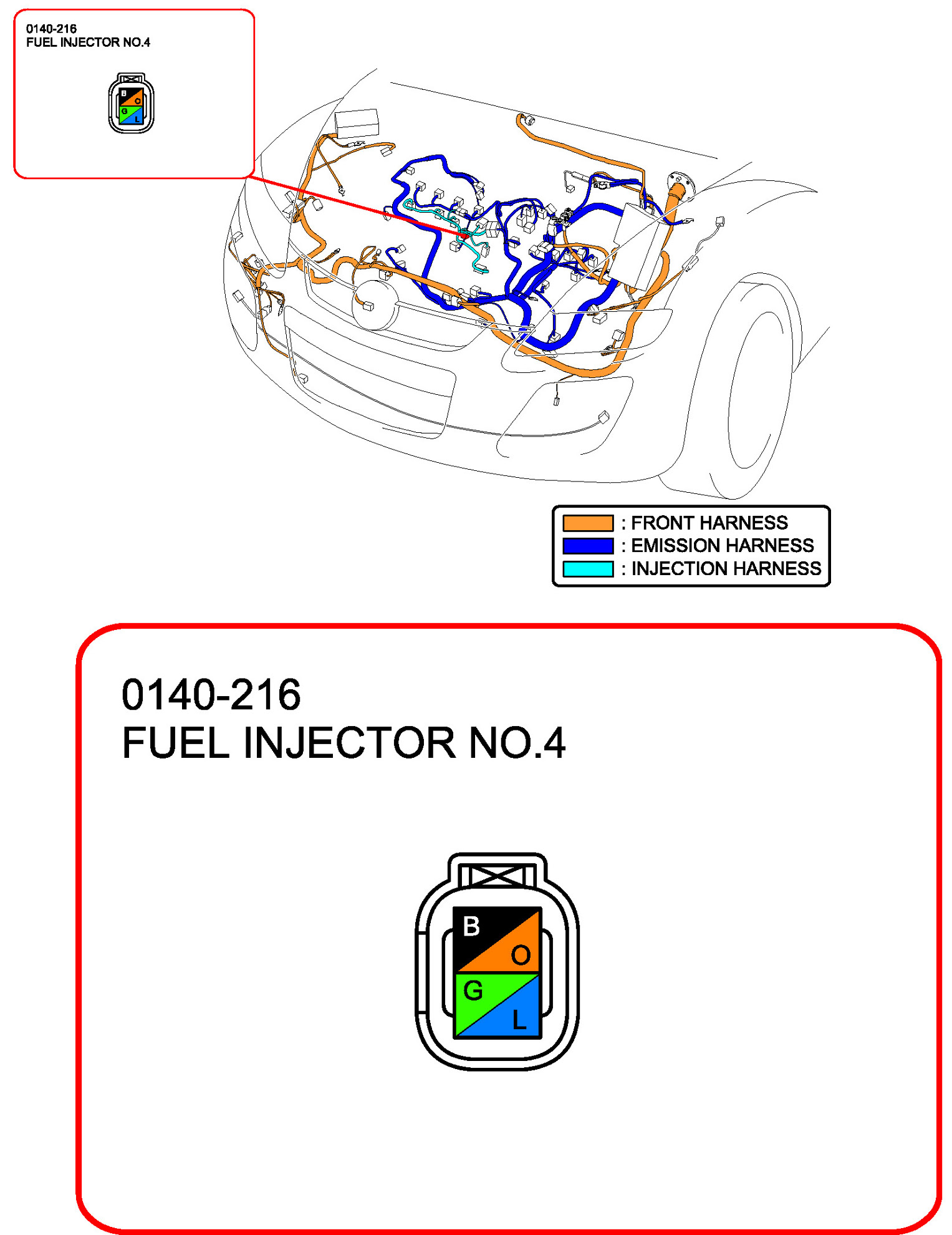 0140-216
FUEL INJECTOR NO.4

B
O
G
L

: FRONT HARNESS
: EMISSION HARNESS
: INJECTION HARNESS

0140-216
FUEL INJECTOR NO.4

B
O
G
L