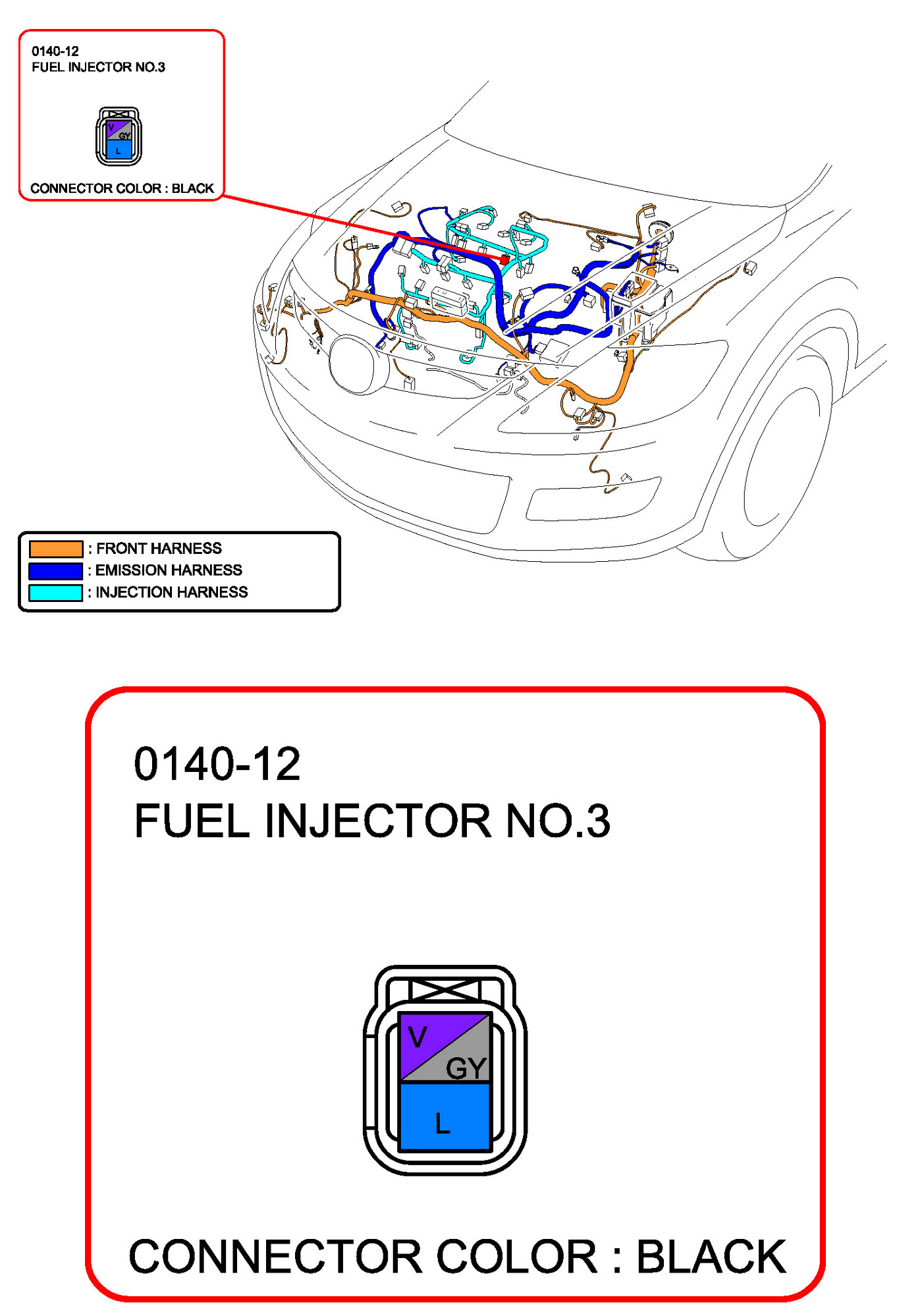 0140-12
FUEL INJECTOR NO.3

V
GY
L

CONNECTOR COLOR : BLACK

: FRONT HARNESS
: EMISSION HARNESS
: INJECTION HARNESS

0140-12
FUEL INJECTOR NO.3

V
GY
L

CONNECTOR COLOR : BLACK