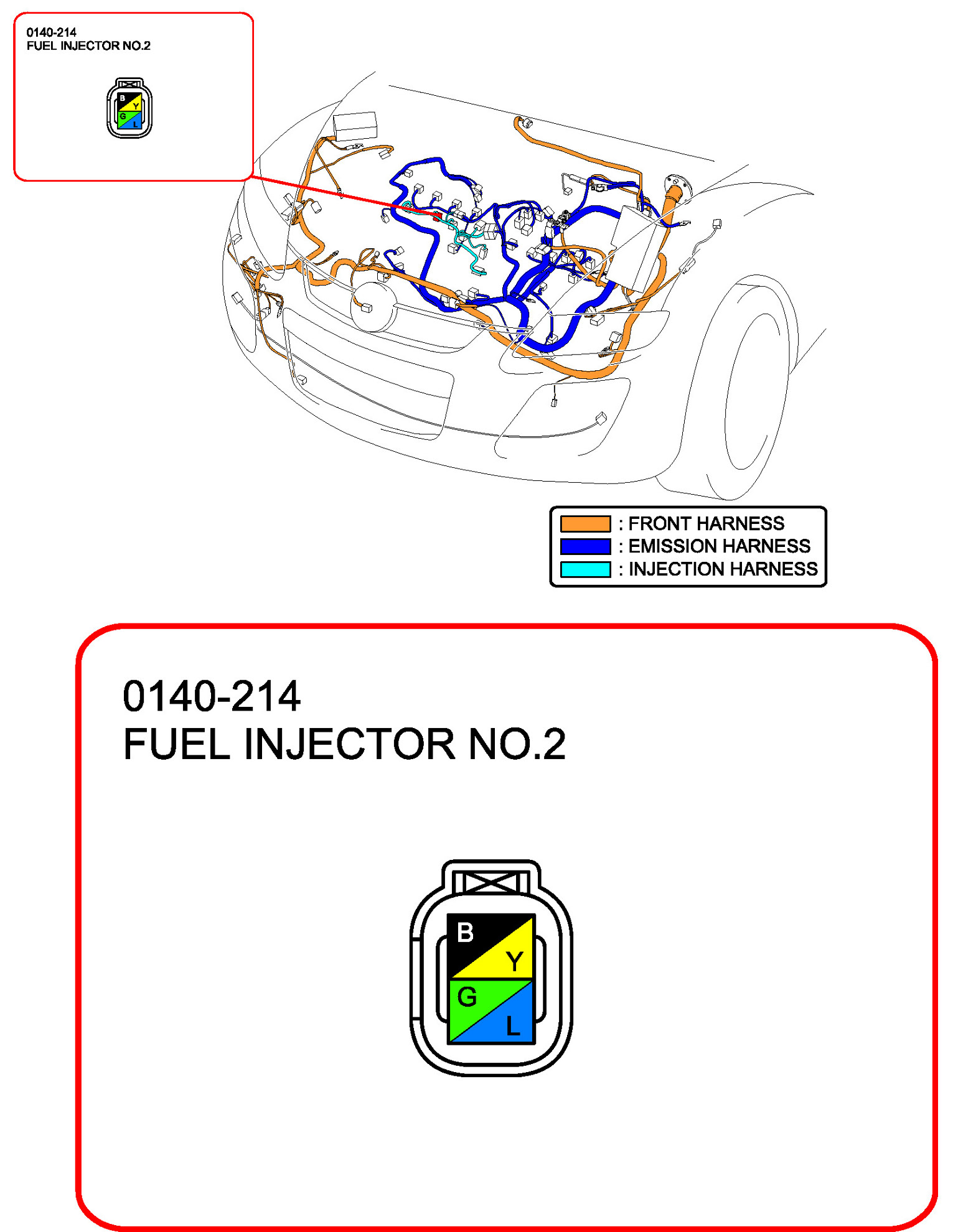 0140-214
FUEL INJECTOR NO.2

B
Y
G
L

: FRONT HARNESS
: EMISSION HARNESS
: INJECTION HARNESS

0140-214
FUEL INJECTOR NO.2

B
Y
G
L