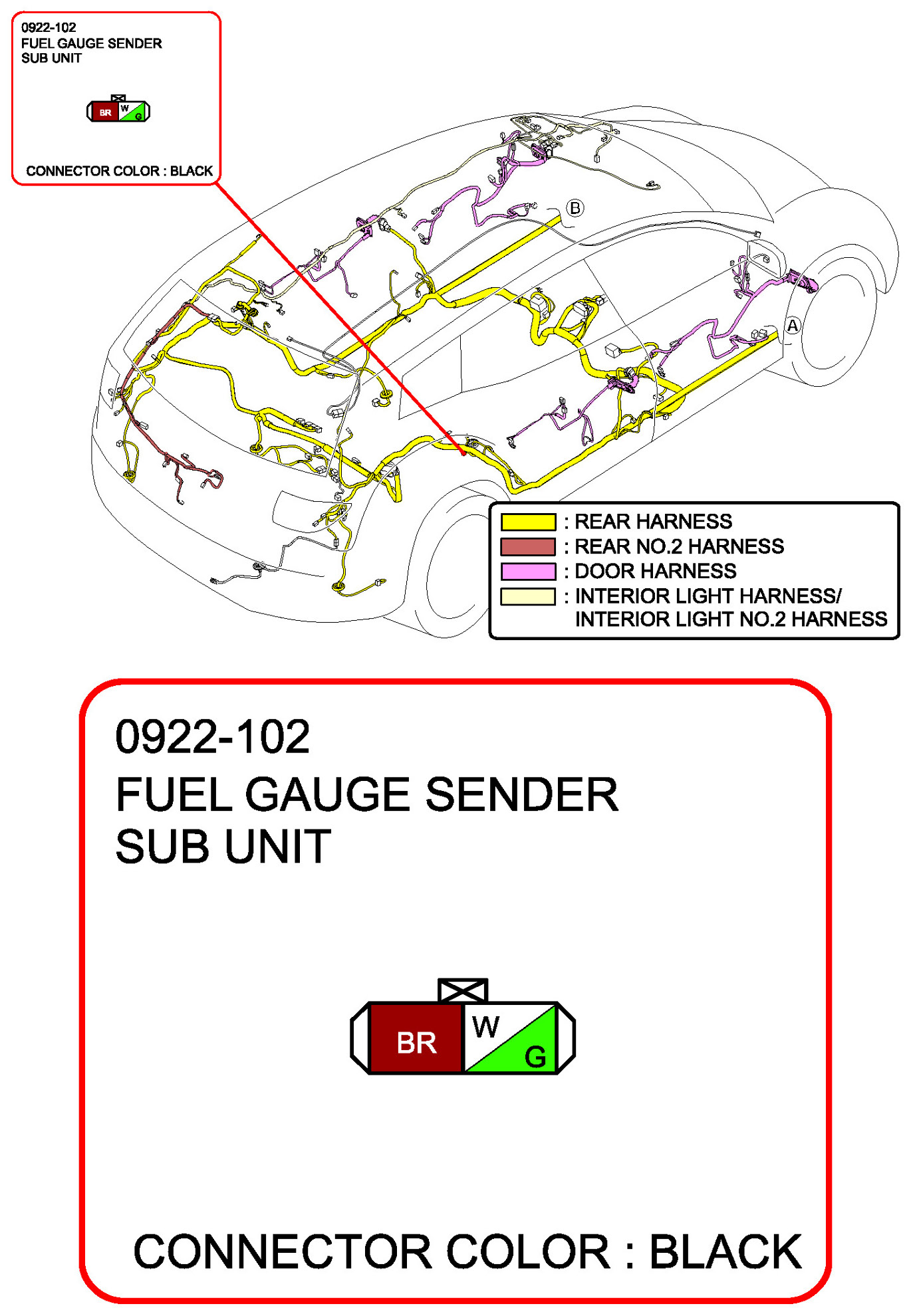 0922-102
FUEL GAUGE SENDER
SUB UNIT

BR W G

CONNECTOR COLOR : BLACK

B

A

: REAR HARNESS
: REAR NO.2 HARNESS
: DOOR HARNESS
: INTERIOR LIGHT HARNESS/
INTERIOR LIGHT NO.2 HARNESS

0922-102
FUEL GAUGE SENDER
SUB UNIT

BR W G

CONNECTOR COLOR : BLACK