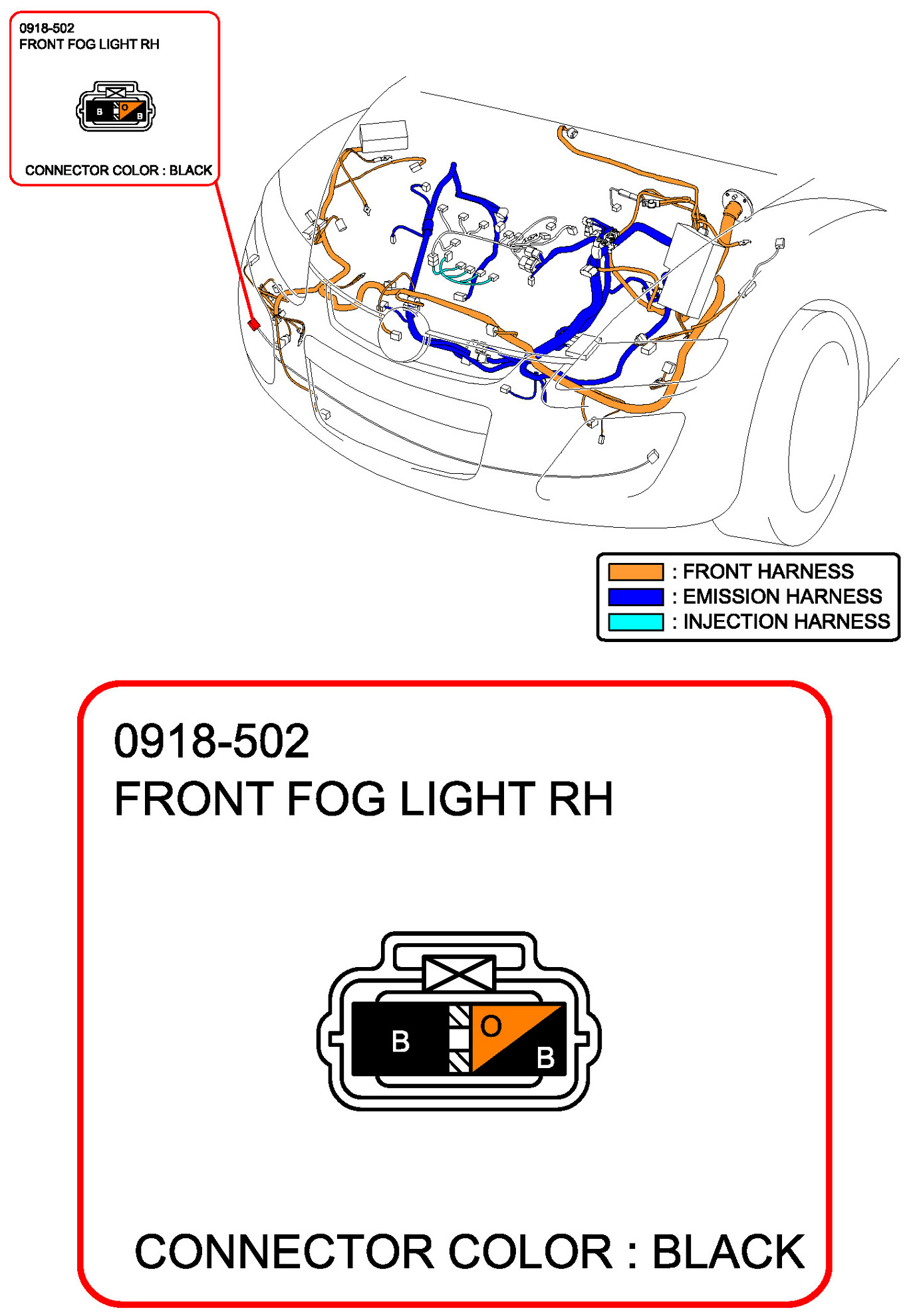 0918-502
FRONT FOG LIGHT RH

B O B

CONNECTOR COLOR : BLACK

: FRONT HARNESS
: EMISSION HARNESS
: INJECTION HARNESS

0918-502
FRONT FOG LIGHT RH

B O B

CONNECTOR COLOR : BLACK