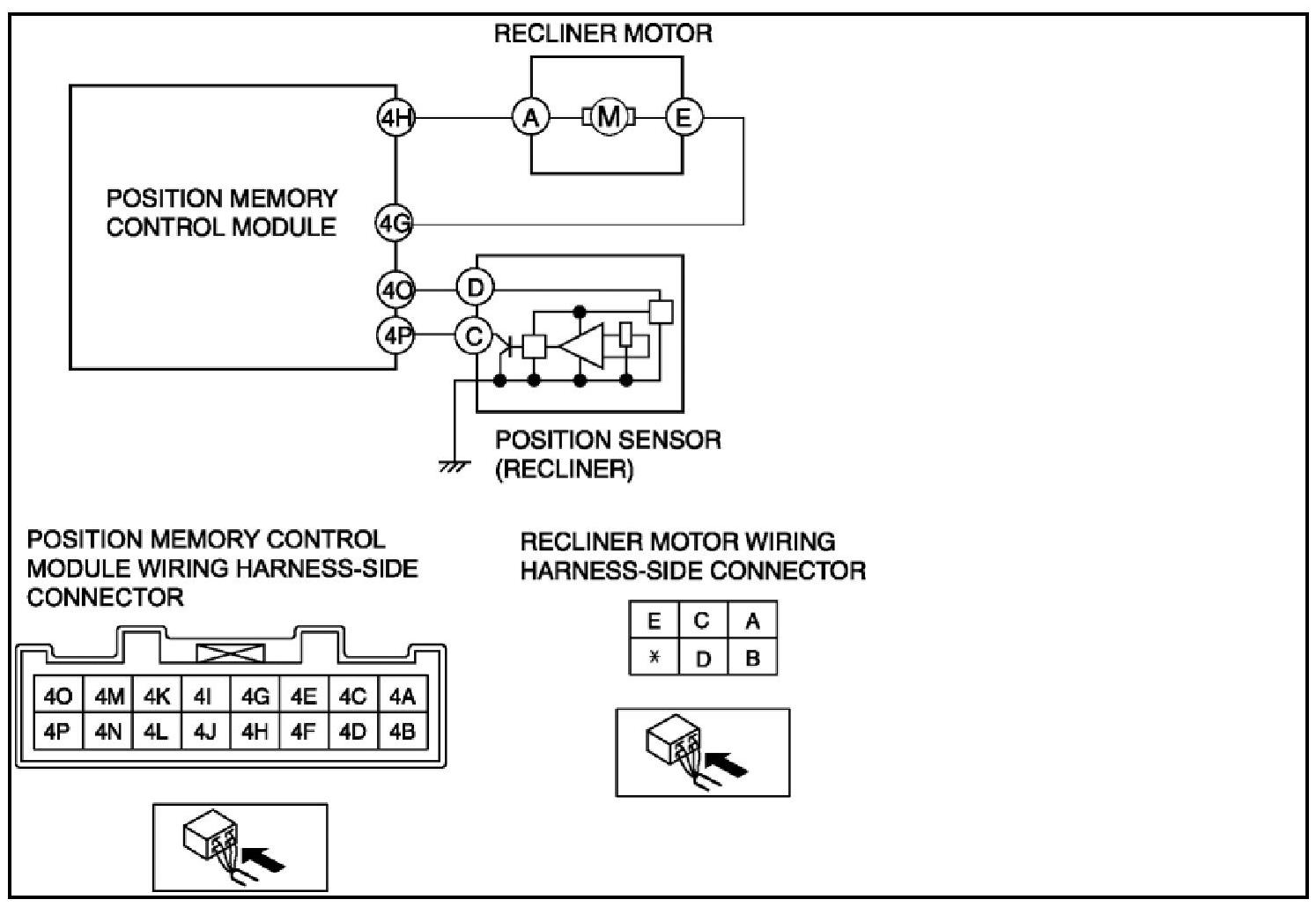 RECLINER MOTOR

POSITION MEMORY CONTROL MODULE

4H
A
M
E
4G
4O
D
4P
C

POSITION SENSOR (RECLINER)

POSITION MEMORY CONTROL MODULE WIRING HARNESS-SIDE CONNECTOR

| 4O | 4M | 4K | 4I | 4G | 4E | 4C | 4A |
|---|---|---|---|---|---|---|---|
| 4P | 4N | 4L | 4J | 4H | 4F | 4D | 4B |

RECLINER MOTOR WIRING HARNESS-SIDE CONNECTOR

| E | C | A |
|---|---|---|
| * | D | B |