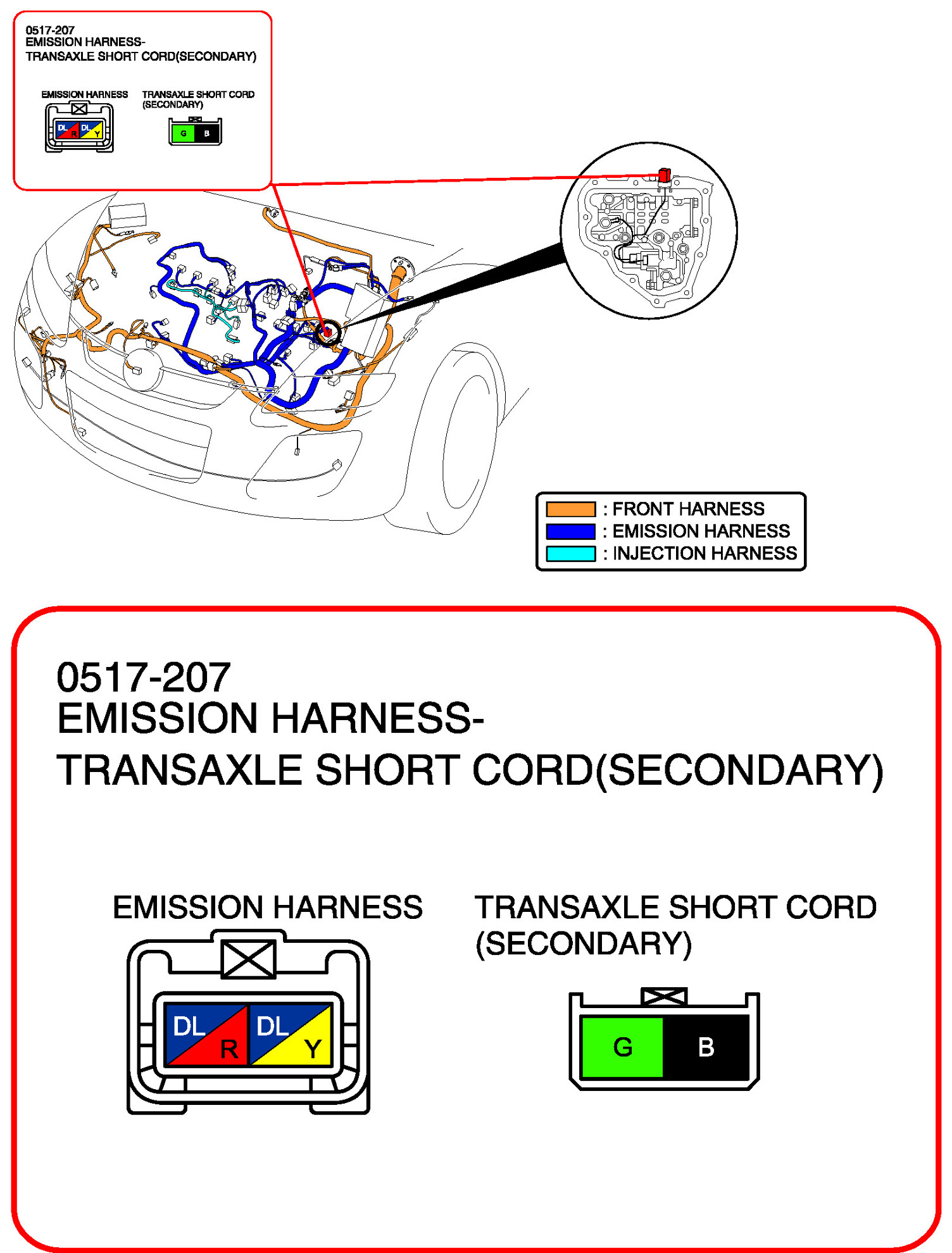 0517-207
EMISSION HARNESS-
TRANSAXLE SHORT CORD(SECONDARY)

EMISSION HARNESS

DL R DL Y

TRANSAXLE SHORT CORD (SECONDARY)

G B

: FRONT HARNESS
: EMISSION HARNESS
: INJECTION HARNESS

0517-207
EMISSION HARNESS-
TRANSAXLE SHORT CORD(SECONDARY)

EMISSION HARNESS

DL R DL Y

TRANSAXLE SHORT CORD (SECONDARY)

G B