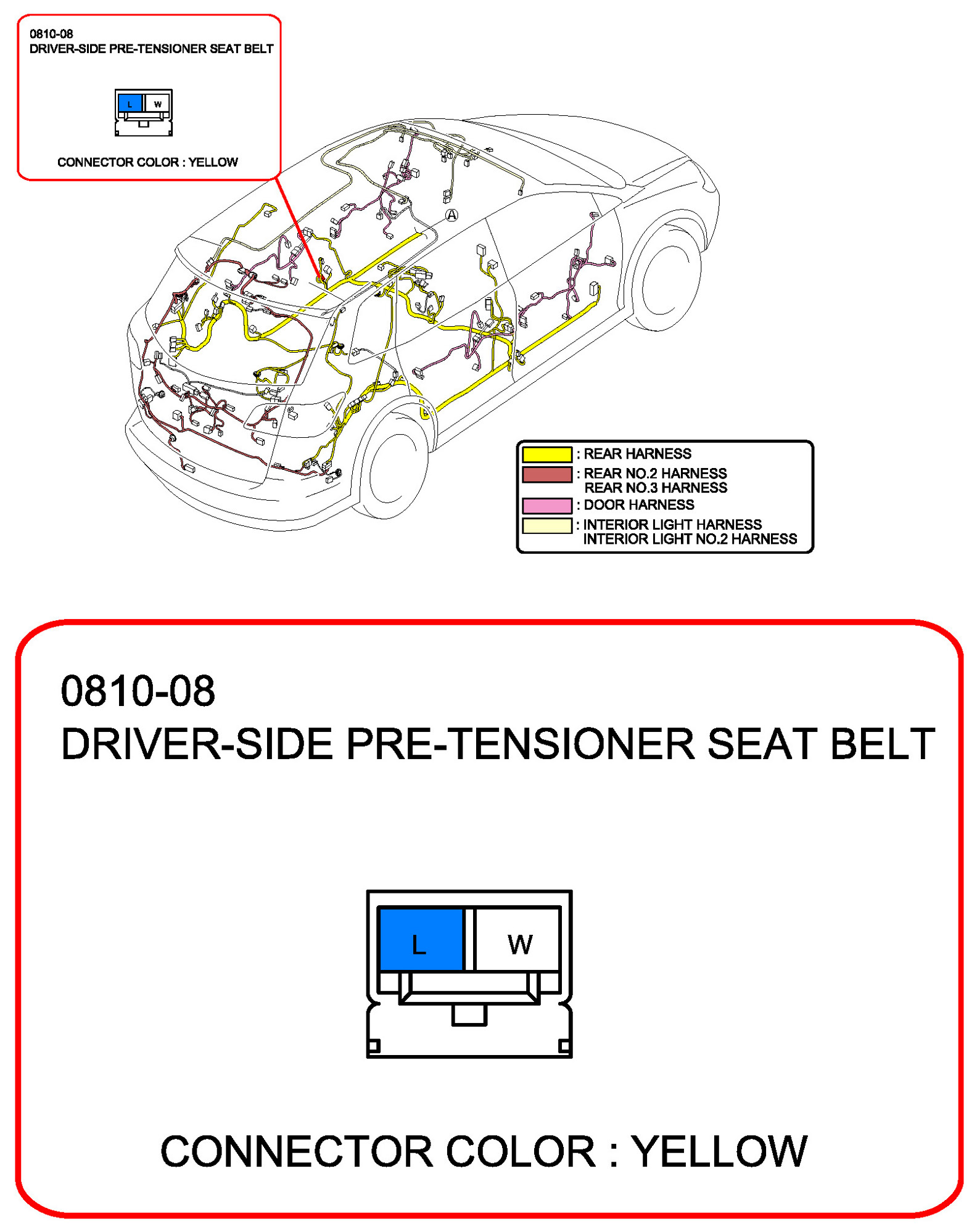 0810-08
DRIVER-SIDE PRE-TENSIONER SEAT BELT

L W

CONNECTOR COLOR : YELLOW

A

: REAR HARNESS
: REAR NO.2 HARNESS
REAR NO.3 HARNESS
: DOOR HARNESS
: INTERIOR LIGHT HARNESS
INTERIOR LIGHT NO.2 HARNESS

0810-08
DRIVER-SIDE PRE-TENSIONER SEAT BELT

L W

CONNECTOR COLOR : YELLOW