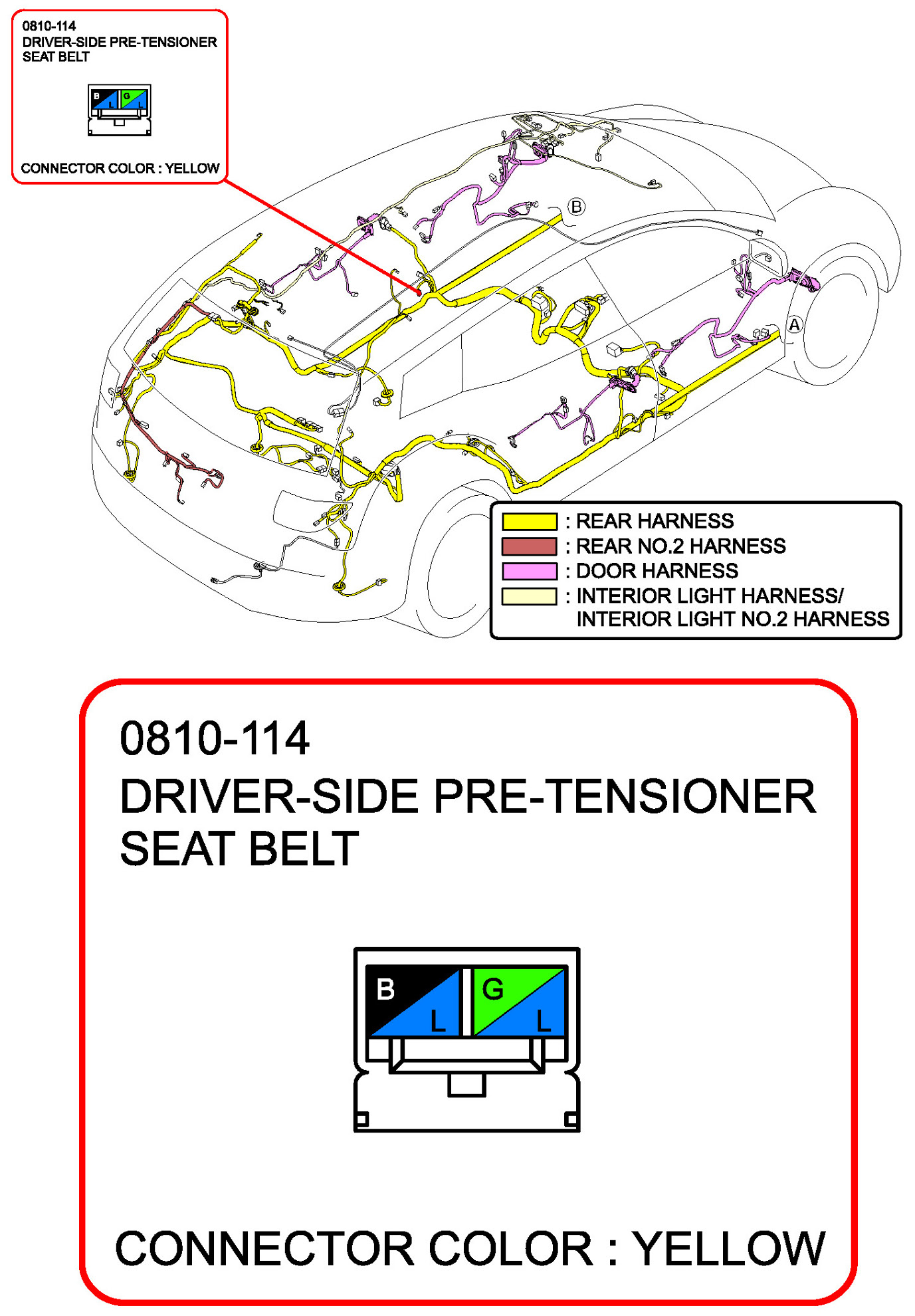 0810-114
DRIVER-SIDE PRE-TENSIONER SEAT BELT

B L G L

CONNECTOR COLOR : YELLOW

B

A

: REAR HARNESS
: REAR NO.2 HARNESS
: DOOR HARNESS
: INTERIOR LIGHT HARNESS/ INTERIOR LIGHT NO.2 HARNESS

0810-114
DRIVER-SIDE PRE-TENSIONER SEAT BELT

B L G L

CONNECTOR COLOR : YELLOW