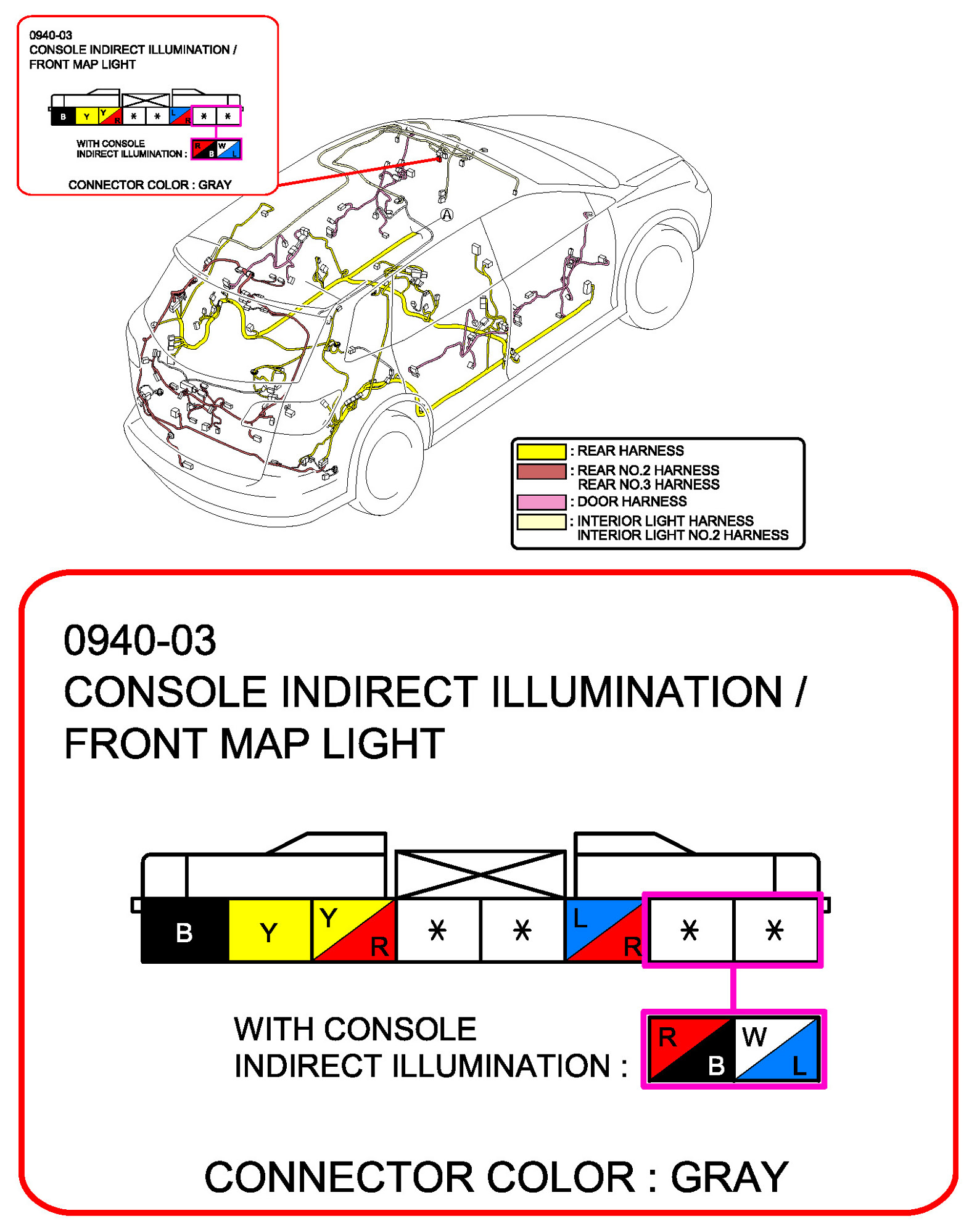 0940-03
CONSOLE INDIRECT ILLUMINATION / FRONT MAP LIGHT

B Y Y R * * L R * *

WITH CONSOLE INDIRECT ILLUMINATION : R B W L

CONNECTOR COLOR : GRAY

A

: REAR HARNESS
: REAR NO.2 HARNESS REAR NO.3 HARNESS
: DOOR HARNESS
: INTERIOR LIGHT HARNESS INTERIOR LIGHT NO.2 HARNESS

0940-03
CONSOLE INDIRECT ILLUMINATION / FRONT MAP LIGHT

B Y Y R * * L R * *

WITH CONSOLE INDIRECT ILLUMINATION : R B W L

CONNECTOR COLOR : GRAY