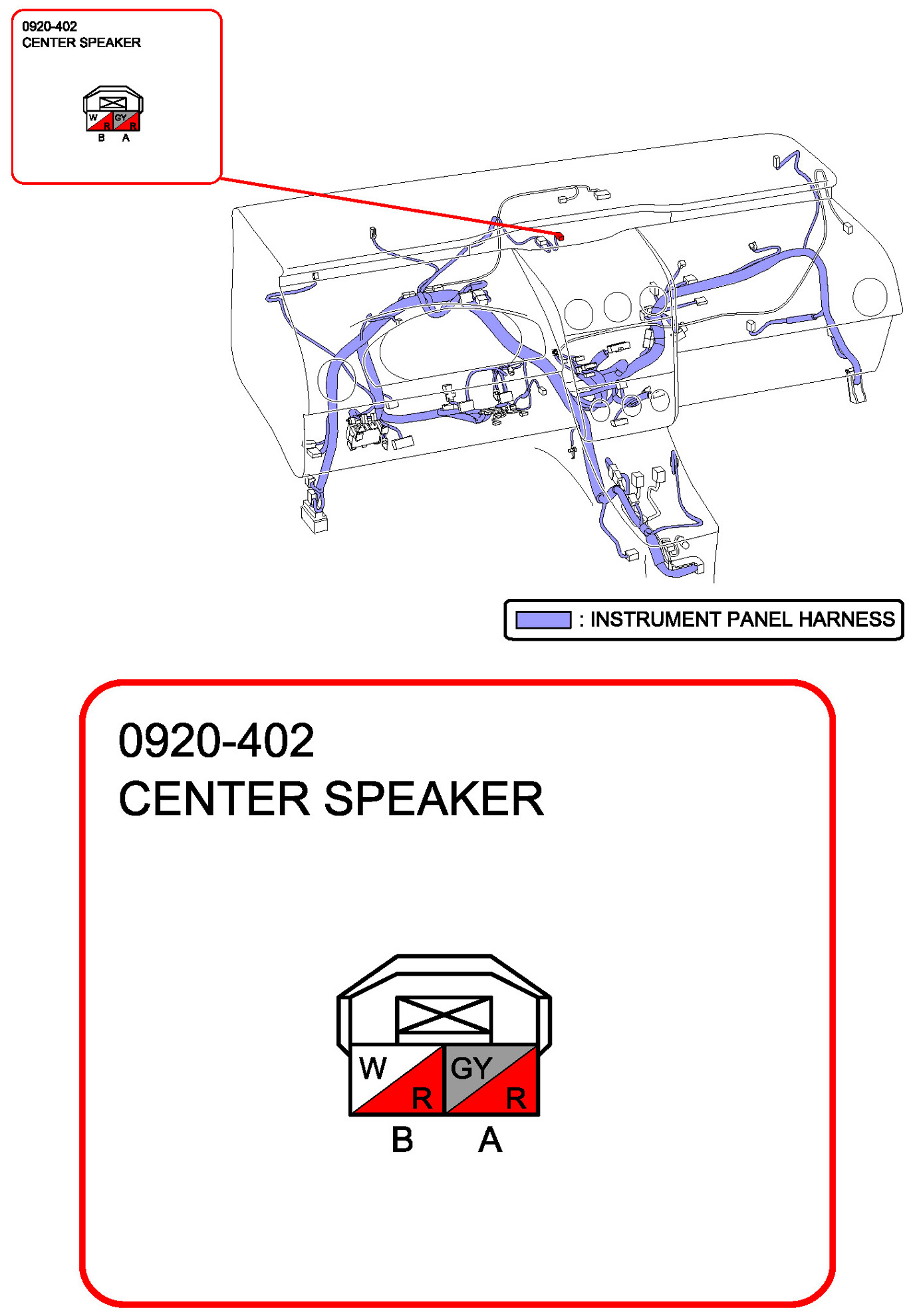 0920-402
CENTER SPEAKER

W R GY R
B A

: INSTRUMENT PANEL HARNESS

0920-402
CENTER SPEAKER

W R GY R
B A